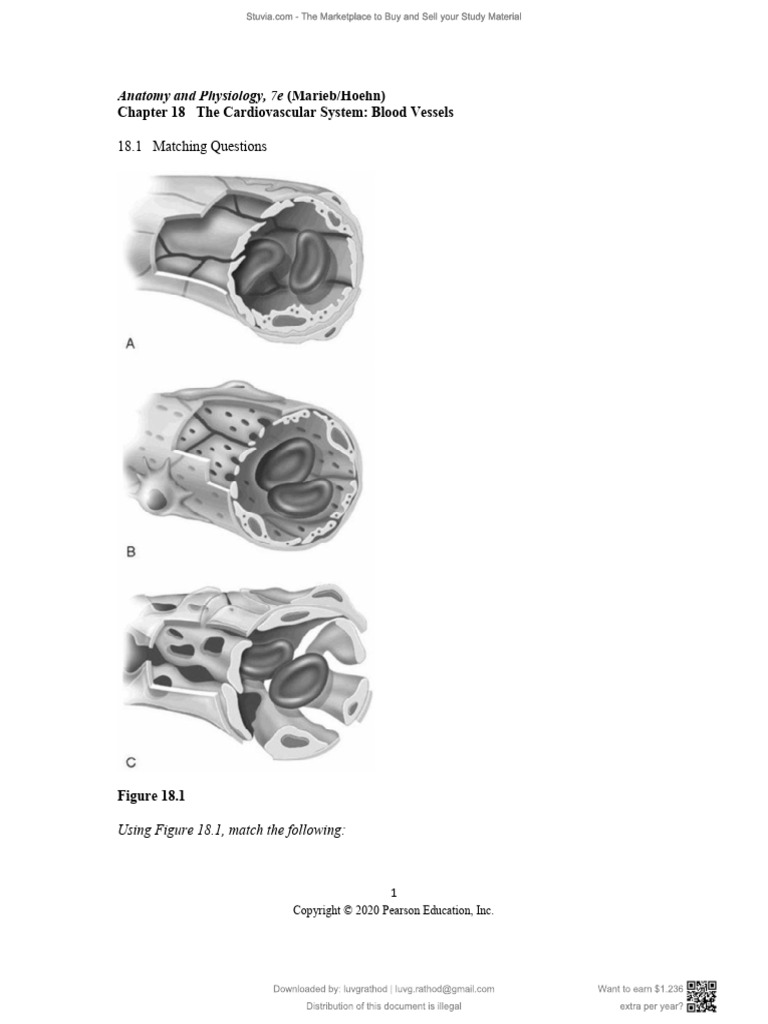 Stuvia.com - The Marketplace to Buy and Sell your Study Material

Anatomy and Physiology, 7e (Marieb/Hoehn)
Chapter 18 The Cardiovascular System: Blood Vessels

18.1 Matching Questions

A

B

C

Figure 18.1

Using Figure 18.1, match the following:

1
Copyright © 2020 Pearson Education, Inc.

Downloaded by: luvgrathod | luvg.rathod@gmail.com
Distribution of this document is illegal

Want to earn $1.236 extra per year?