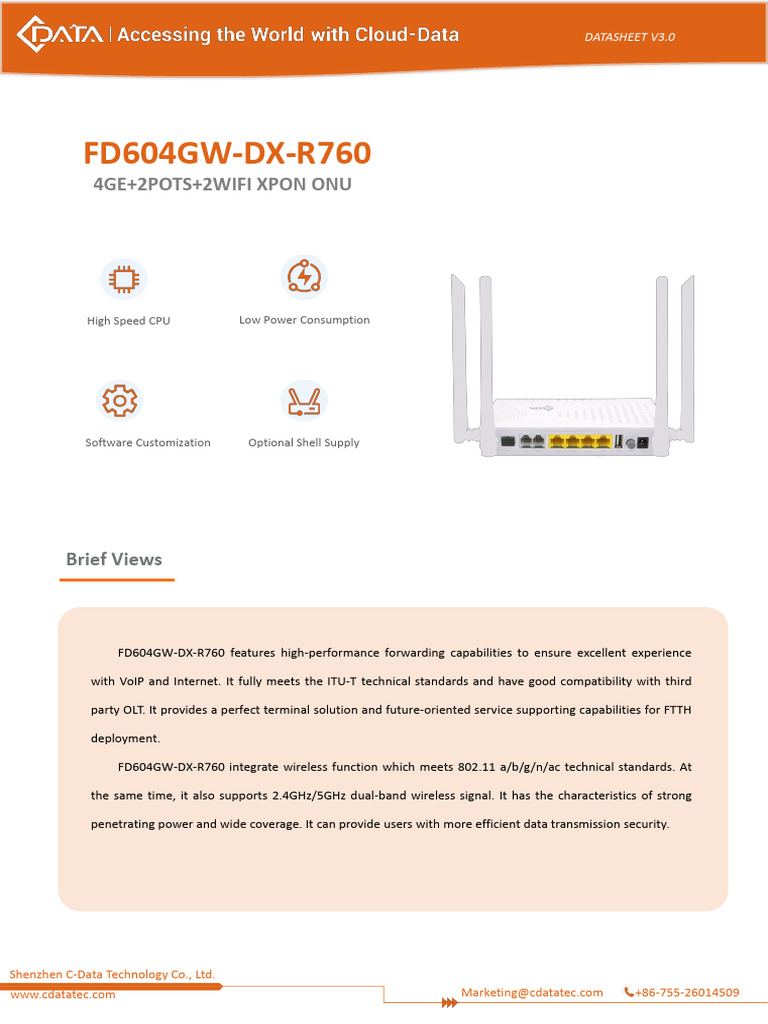 CDATA | Accessing the World with Cloud-Data

DATASHEET V3.0

FD604GW-DX-R760

4GE+2POTS+2WIFI XPON ONU

High Speed CPU

Low Power Consumption

Software Customization

Optional Shell Supply

Brief Views

FD604GW-DX-R760 features high-performance forwarding capabilities to ensure excellent experience with VoIP and Internet. It fully meets the ITU-T technical standards and have good compatibility with third party OLT. It provides a perfect terminal solution and future-oriented service supporting capabilities for FTTH deployment.

FD604GW-DX-R760 integrate wireless function which meets 802.11 a/b/g/n/ac technical standards. At the same time, it also supports 2.4GHz/5GHz dual-band wireless signal. It has the characteristics of strong penetrating power and wide coverage. It can provide users with more efficient data transmission security.

Shenzhen C-Data Technology Co., Ltd.

www.cdatatec.com

Marketing@cdatatec.com

+86-755-26014509