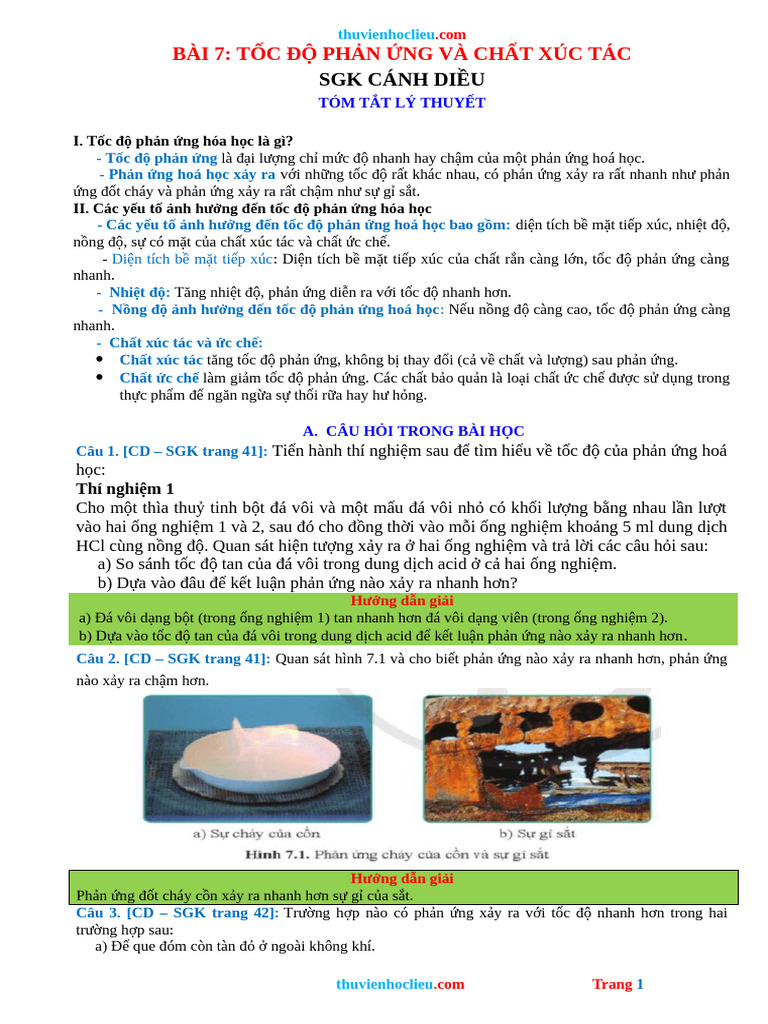 thuvienhoclieu.com

BÀI 7: TỐC ĐỘ PHẢN ỨNG VÀ CHẤT XÚC TÁC

SGK CÁNH DIỀU

TÓM TẮT LÝ THUYẾT

I. Tốc độ phản ứng hóa học là gì?

- Tốc độ phản ứng là đại lượng chỉ mức độ nhanh hay chậm của một phản ứng hoá học.

- Phản ứng hoá học xảy ra với những tốc độ rất khác nhau, có phản ứng xảy ra rất nhanh như phản ứng đốt cháy và phản ứng xảy ra rất chậm như sự gỉ sắt.

II. Các yếu tố ảnh hưởng đến tốc độ phản ứng hóa học

- Các yếu tố ảnh hưởng đến tốc độ phản ứng hoá học bao gồm: diện tích bề mặt tiếp xúc, nhiệt độ, nồng độ, sự có mặt của chất xúc tác và chất ức chế.

- Diện tích bề mặt tiếp xúc: Diện tích bề mặt tiếp xúc của chất rắn càng lớn, tốc độ phản ứng càng nhanh.

- Nhiệt độ: Tăng nhiệt độ, phản ứng diễn ra với tốc độ nhanh hơn.

- Nồng độ ảnh hưởng đến tốc độ phản ứng hoá học: Nếu nồng độ càng cao, tốc độ phản ứng càng nhanh.

- Chất xúc tác và ức chế:

• Chất xúc tác tăng tốc độ phản ứng, không bị thay đổi (cả về chất và lượng) sau phản ứng.

• Chất ức chế làm giảm tốc độ phản ứng. Các chất bảo quản là loại chất ức chế được sử dụng trong thực phẩm để ngăn ngừa sự thối rữa hay hư hỏng.

A. CÂU HỎI TRONG BÀI HỌC

Câu 1. [CD – SGK trang 41]: Tiến hành thí nghiệm sau để tìm hiểu về tốc độ của phản ứng hoá học:

Thí nghiệm 1

Cho một thìa thuỷ tinh bột đá vôi và một mẩu đá vôi nhỏ có khối lượng bằng nhau lần lượt vào hai ống nghiệm 1 và 2, sau đó cho đồng thời vào mỗi ống nghiệm khoảng 5 ml dung dịch HCl cùng nồng độ. Quan sát hiện tượng xảy ra ở hai ống nghiệm và trả lời các câu hỏi sau:

a) So sánh tốc độ tan của đá vôi trong dung dịch acid ở cả hai ống nghiệm.

b) Dựa vào đâu để kết luận phản ứng nào xảy ra nhanh hơn?

Hướng dẫn giải

a) Đá vôi dạng bột (trong ống nghiệm 1) tan nhanh hơn đá vôi dạng viên (trong ống nghiệm 2).

b) Dựa vào tốc độ tan của đá vôi trong dung dịch acid để kết luận phản ứng nào xảy ra nhanh hơn.

Câu 2. [CD – SGK trang 41]: Quan sát hình 7.1 và cho biết phản ứng nào xảy ra nhanh hơn, phản ứng nào xảy ra chậm hơn.

a) Sự cháy của cồn

b) Sự gỉ sắt

Hình 7.1. Phản ứng cháy của cồn và sự gỉ sắt

Hướng dẫn giải

Phản ứng đốt cháy cồn xảy ra nhanh hơn sự gỉ của sắt.

Câu 3. [CD – SGK trang 42]: Trường hợp nào có phản ứng xảy ra với tốc độ nhanh hơn trong hai trường hợp sau:

a) Để que đóm còn tàn đỏ ở ngoài không khí.

thuvienhoclieu.com

Trang 1