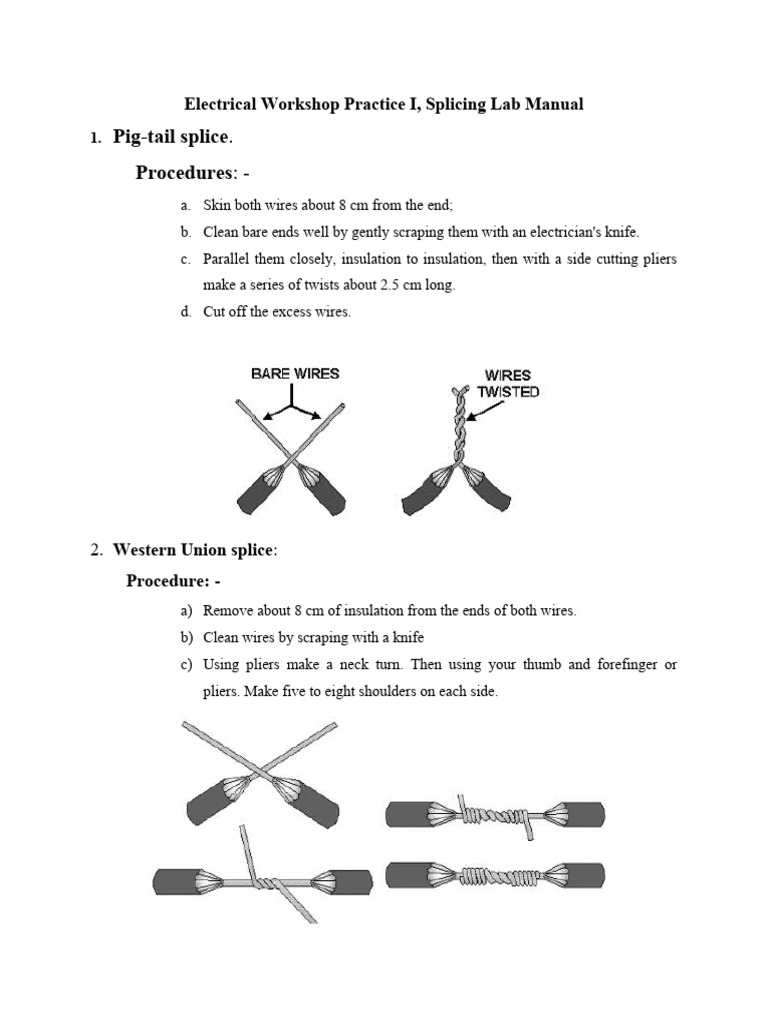 Electrical Workshop Practice I, Splicing Lab Manual

1. Pig-tail splice.

Procedures: -

a. Skin both wires about 8 cm from the end;

b. Clean bare ends well by gently scraping them with an electrician's knife.

c. Parallel them closely, insulation to insulation, then with a side cutting pliers make a series of twists about 2.5 cm long.

d. Cut off the excess wires.

BARE WIRES

WIRES TWISTED

2. Western Union splice:

Procedure: -

a) Remove about 8 cm of insulation from the ends of both wires.

b) Clean wires by scraping with a knife

c) Using pliers make a neck turn. Then using your thumb and forefinger or pliers. Make five to eight shoulders on each side.