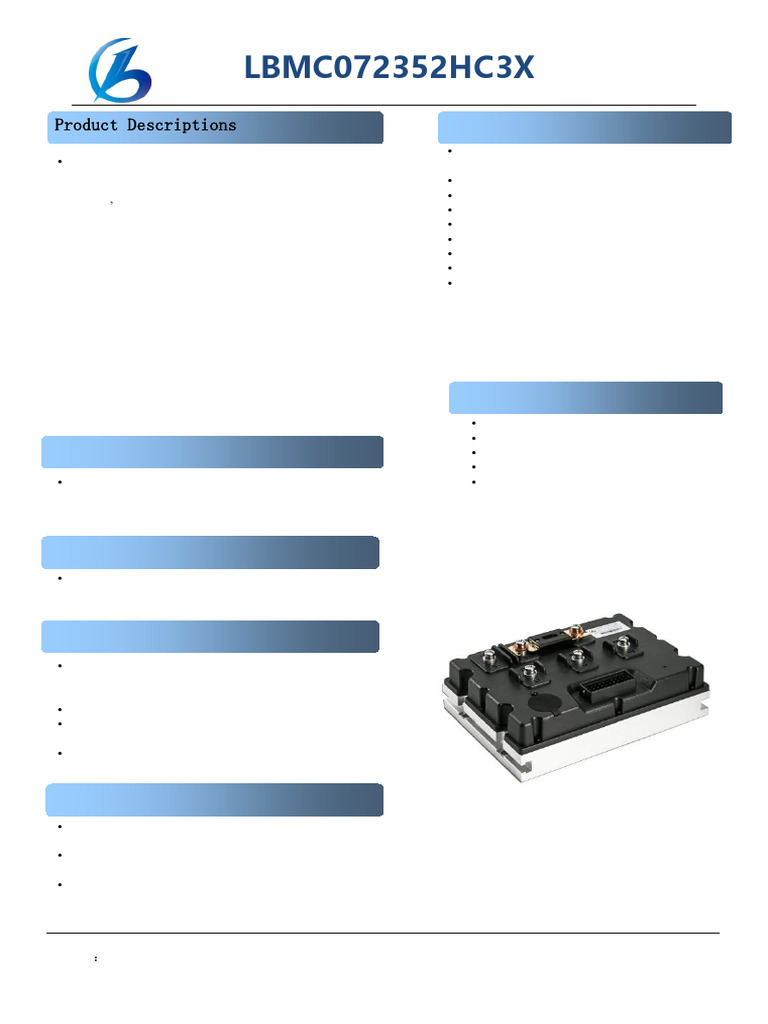 LBMC072352HC3X

Product Descriptions