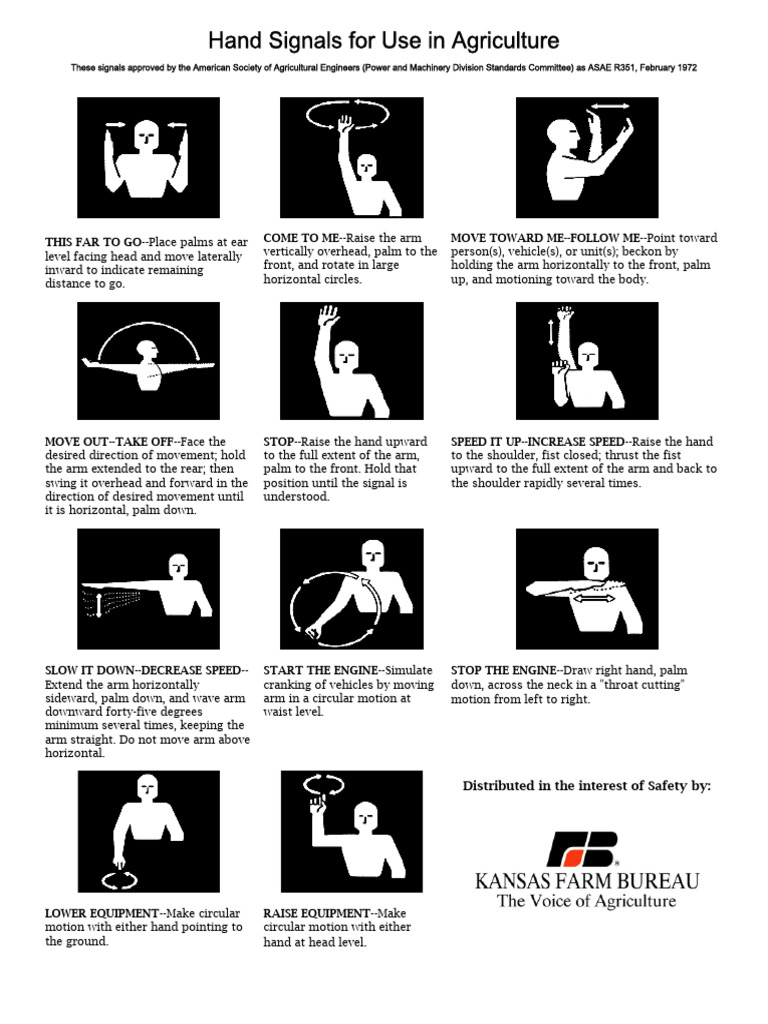 Hand Signals for Use in Agriculture

These signals approved by the American Society of Agricultural Engineers (Power and Machinery Division Standards Committee) as ASAE R351, February 1972

THIS FAR TO GO--Place palms at ear level facing head and move laterally inward to indicate remaining distance to go.

COME TO ME--Raise the arm vertically overhead, palm to the front, and rotate in large horizontal circles.

MOVE TOWARD ME--FOLLOW ME--Point toward person(s), vehicle(s), or unit(s); beckon by holding the arm horizontally to the front, palm up, and motioning toward the body.

MOVE OUT--TAKE OFF--Face the desired direction of movement; hold the arm extended to the rear; then swing it overhead and forward in the direction of desired movement until it is horizontal, palm down.

STOP--Raise the hand upward to the full extent of the arm, palm to the front. Hold that position until the signal is understood.

SPEED IT UP--INCREASE SPEED--Raise the hand to the shoulder, fist closed; thrust the fist upward to the full extent of the arm and back to the shoulder rapidly several times.

SLOW IT DOWN--DECREASE SPEED--Extend the arm horizontally sideward, palm down, and wave arm downward forty-five degrees minimum several times, keeping the arm straight. Do not move arm above horizontal.

START THE ENGINE--Simulate cranking of vehicles by moving arm in a circular motion at waist level.

STOP THE ENGINE--Draw right hand, palm down, across the neck in a "throat cutting" motion from left to right.

LOWER EQUIPMENT--Make circular motion with either hand pointing to the ground.

RAISE EQUIPMENT--Make circular motion with either hand at head level.

Distributed in the interest of Safety by:

KANSAS FARM BUREAU
The Voice of Agriculture