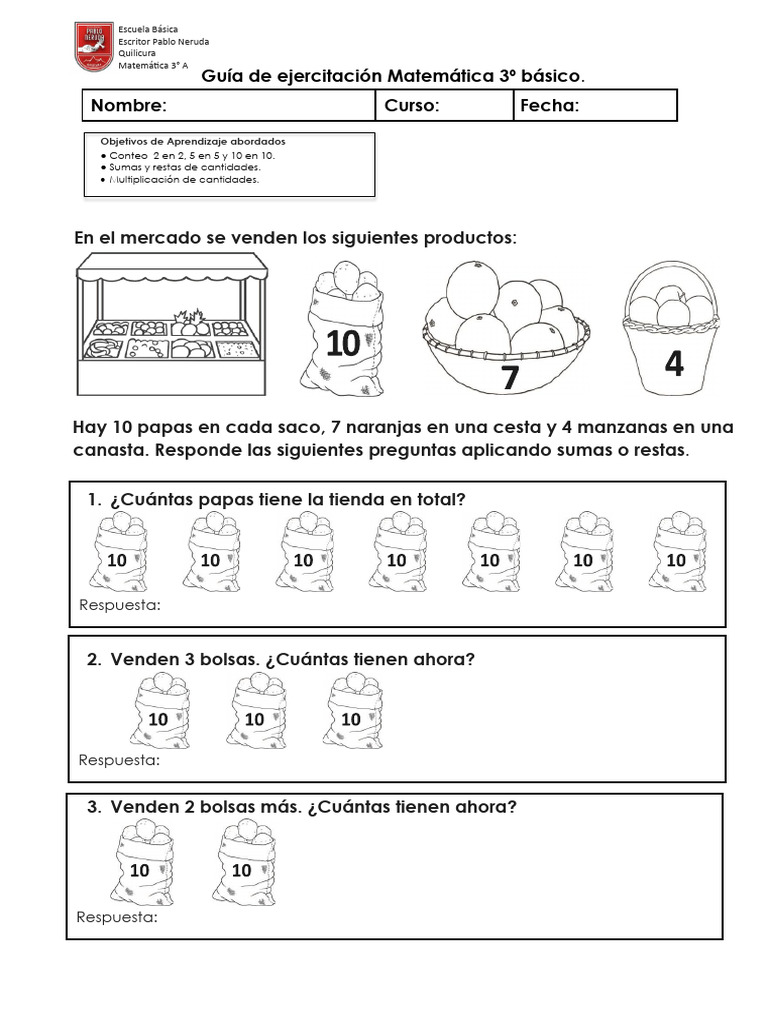 PABLO NERUDA

Escuela Básica
Escritor Pablo Neruda
Quilicura
Matemática 3° A

Guía de ejercitación Matemática 3º básico.

| Nombre: | Curso: | Fecha: |
|---|---|---|

Objetivos de Aprendizaje abordados
• Conteo 2 en 2, 5 en 5 y 10 en 10.
• Sumas y restas de cantidades.
• Multiplicación de cantidades.

En el mercado se venden los siguientes productos:

10

7

4

Hay 10 papas en cada saco, 7 naranjas en una cesta y 4 manzanas en una canasta. Responde las siguientes preguntas aplicando sumas o restas.

1. ¿Cuántas papas tiene la tienda en total?

10 10 10 10 10 10 10

Respuesta:

2. Venden 3 bolsas. ¿Cuántas tienen ahora?

10 10 10

Respuesta:

3. Venden 2 bolsas más. ¿Cuántas tienen ahora?

10 10

Respuesta: