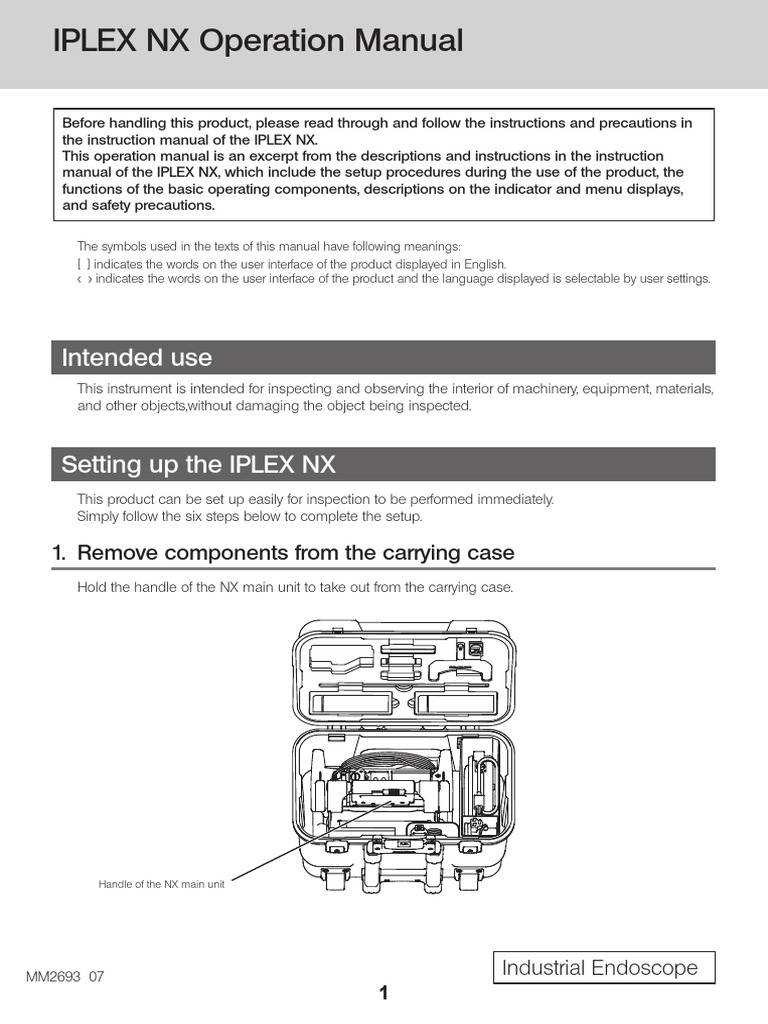 IPLEX NX Operation Manual

Before handling this product, please read through and follow the instructions and precautions in the instruction manual of the IPLEX NX.
This operation manual is an excerpt from the descriptions and instructions in the instruction manual of the IPLEX NX, which include the setup procedures during the use of the product, the functions of the basic operating components, descriptions on the indicator and menu displays, and safety precautions.

The symbols used in the texts of this manual have following meanings:
[ ] indicates the words on the user interface of the product displayed in English.
‹ › indicates the words on the user interface of the product and the language displayed is selectable by user settings.

Intended use

This instrument is intended for inspecting and observing the interior of machinery, equipment, materials, and other objects,without damaging the object being inspected.

Setting up the IPLEX NX

This product can be set up easily for inspection to be performed immediately.
Simply follow the six steps below to complete the setup.

1. Remove components from the carrying case

Hold the handle of the NX main unit to take out from the carrying case.

Handle of the NX main unit

MM2693 07

Industrial Endoscope

1