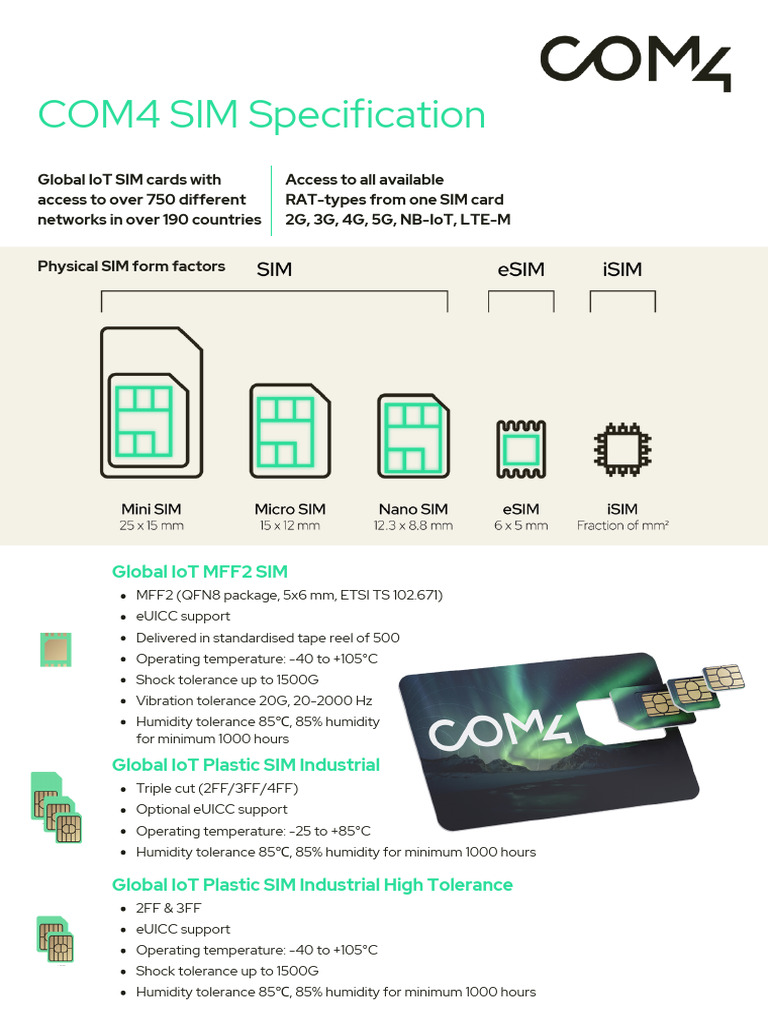 COM4

COM4 SIM Specification

Global IoT SIM cards with access to over 750 different networks in over 190 countries

Access to all available RAT-types from one SIM card 2G, 3G, 4G, 5G, NB-IoT, LTE-M

Physical SIM form factors

SIM

eSIM

iSIM

Mini SIM
25 x 15 mm

Micro SIM
15 x 12 mm

Nano SIM
12.3 x 8.8 mm

eSIM
6 x 5 mm

iSIM
Fraction of mm²

Global IoT MFF2 SIM
• MFF2 (QFN8 package, 5x6 mm, ETSI TS 102.671)
• eUICC support
• Delivered in standardised tape reel of 500
• Operating temperature: -40 to +105°C
• Shock tolerance up to 1500G
• Vibration tolerance 20G, 20-2000 Hz
• Humidity tolerance 85°C, 85% humidity for minimum 1000 hours

COM4

Global IoT Plastic SIM Industrial
• Triple cut (2FF/3FF/4FF)
• Optional eUICC support
• Operating temperature: -25 to +85°C
• Humidity tolerance 85°C, 85% humidity for minimum 1000 hours

Global IoT Plastic SIM Industrial High Tolerance
• 2FF & 3FF
• eUICC support
• Operating temperature: -40 to +105°C
• Shock tolerance up to 1500G
• Humidity tolerance 85°C, 85% humidity for minimum 1000 hours