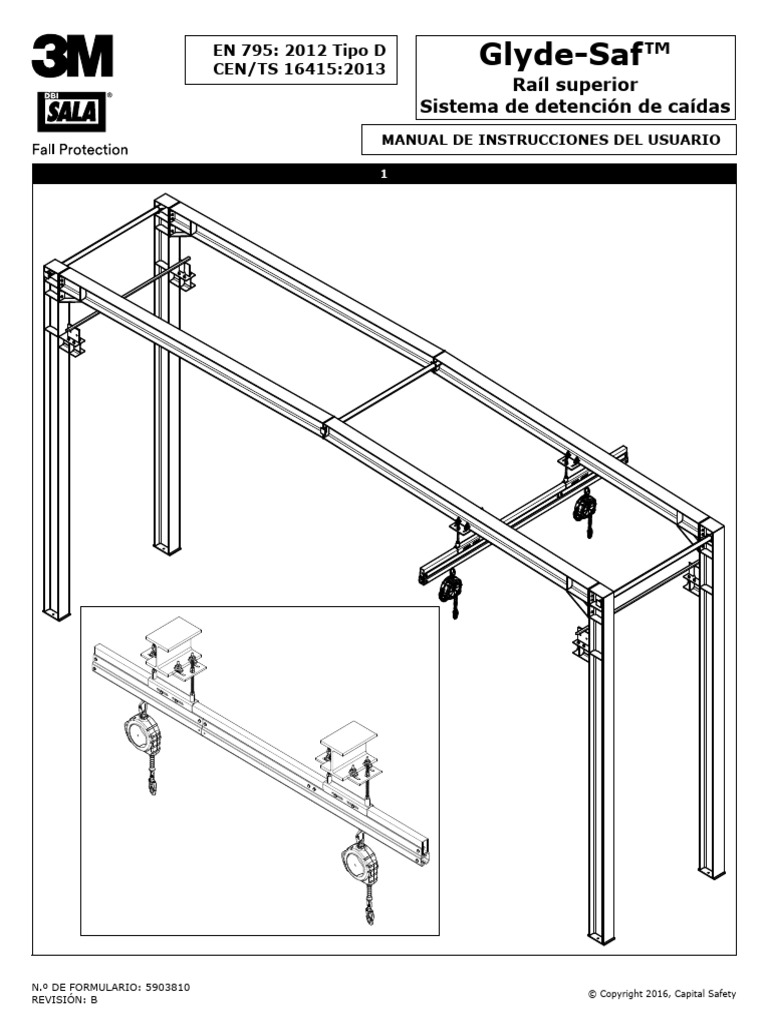 3M
DBI SALA®
Fall Protection

EN 795: 2012 Tipo D
CEN/TS 16415:2013

Glyde-Saf™
Raíl superior
Sistema de detención de caídas

MANUAL DE INSTRUCCIONES DEL USUARIO

1

N.º DE FORMULARIO: 5903810
REVISIÓN: B

© Copyright 2016, Capital Safety