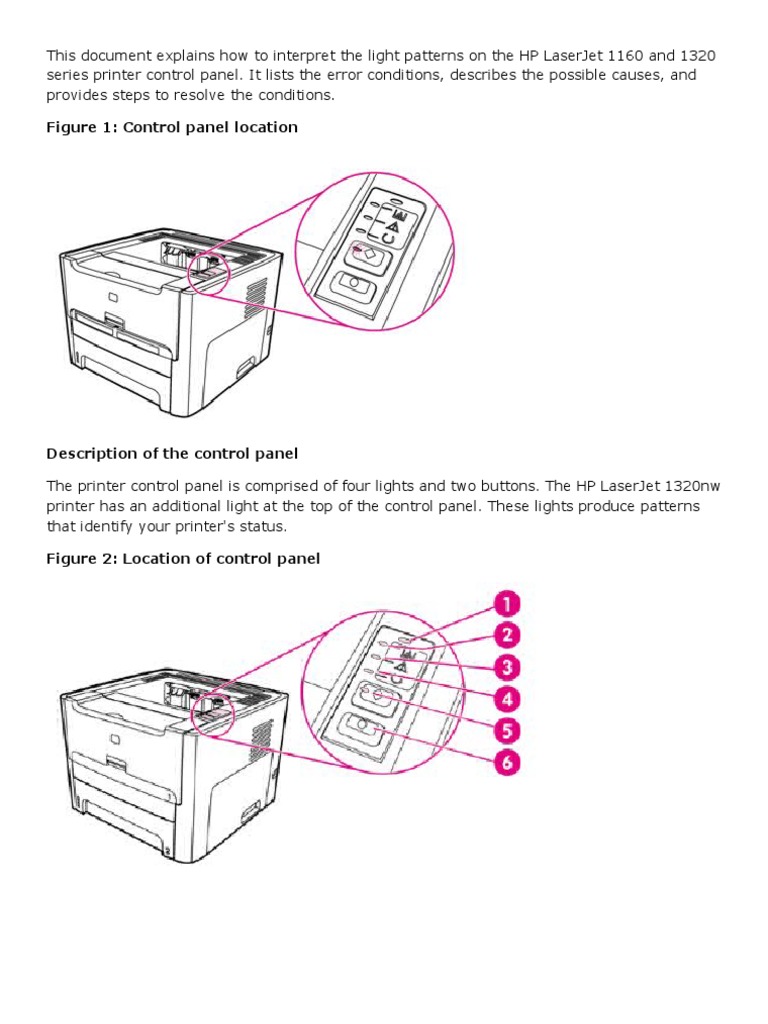 This document explains how to interpret the light patterns on the HP LaserJet 1160 and 1320 series printer control panel. It lists the error conditions, describes the possible causes, and provides steps to resolve the conditions.

Figure 1: Control panel location

Description of the control panel

The printer control panel is comprised of four lights and two buttons. The HP LaserJet 1320nw printer has an additional light at the top of the control panel. These lights produce patterns that identify your printer's status.

Figure 2: Location of control panel

1
2
3
4
5
6