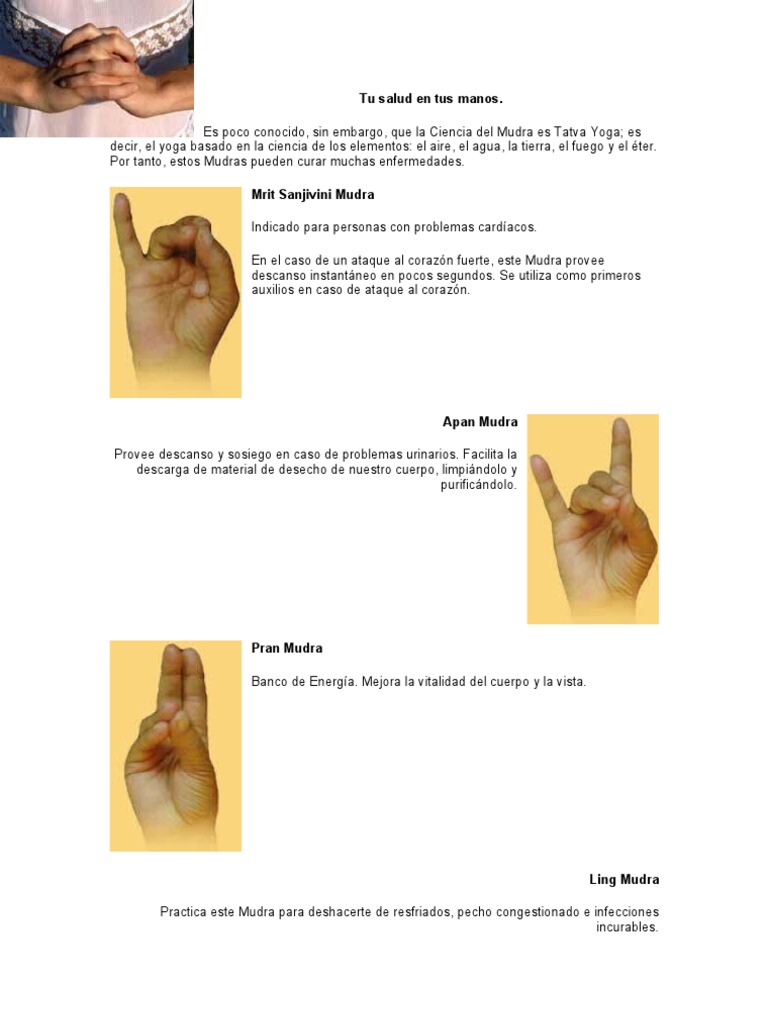 Tu salud en tus manos.

Es poco conocido, sin embargo, que la Ciencia del Mudra es Tatva Yoga; es decir, el yoga basado en la ciencia de los elementos: el aire, el agua, la tierra, el fuego y el éter. Por tanto, estos Mudras pueden curar muchas enfermedades.

Mrit Sanjivini Mudra

Indicado para personas con problemas cardíacos.

En el caso de un ataque al corazón fuerte, este Mudra provee descanso instantáneo en pocos segundos. Se utiliza como primeros auxilios en caso de ataque al corazón.

Apan Mudra

Provee descanso y sosiego en caso de problemas urinarios. Facilita la descarga de material de desecho de nuestro cuerpo, limpiándolo y purificándolo.

Pran Mudra

Banco de Energía. Mejora la vitalidad del cuerpo y la vista.

Ling Mudra

Practica este Mudra para deshacerte de resfriados, pecho congestionado e infecciones incurables.