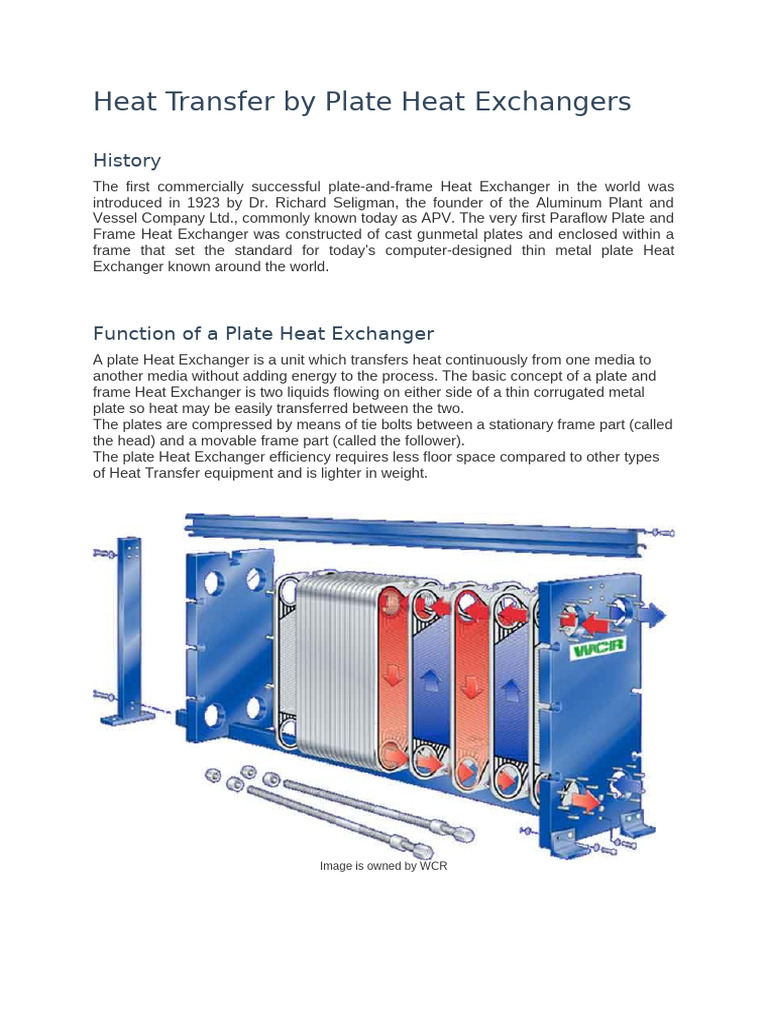 Heat Transfer by Plate Heat Exchangers

History

The first commercially successful plate-and-frame Heat Exchanger in the world was introduced in 1923 by Dr. Richard Seligman, the founder of the Aluminum Plant and Vessel Company Ltd., commonly known today as APV. The very first Paraflow Plate and Frame Heat Exchanger was constructed of cast gunmetal plates and enclosed within a frame that set the standard for today's computer-designed thin metal plate Heat Exchanger known around the world.

Function of a Plate Heat Exchanger

A plate Heat Exchanger is a unit which transfers heat continuously from one media to another media without adding energy to the process. The basic concept of a plate and frame Heat Exchanger is two liquids flowing on either side of a thin corrugated metal plate so heat may be easily transferred between the two.
The plates are compressed by means of tie bolts between a stationary frame part (called the head) and a movable frame part (called the follower).
The plate Heat Exchanger efficiency requires less floor space compared to other types of Heat Transfer equipment and is lighter in weight.

WCR

Image is owned by WCR