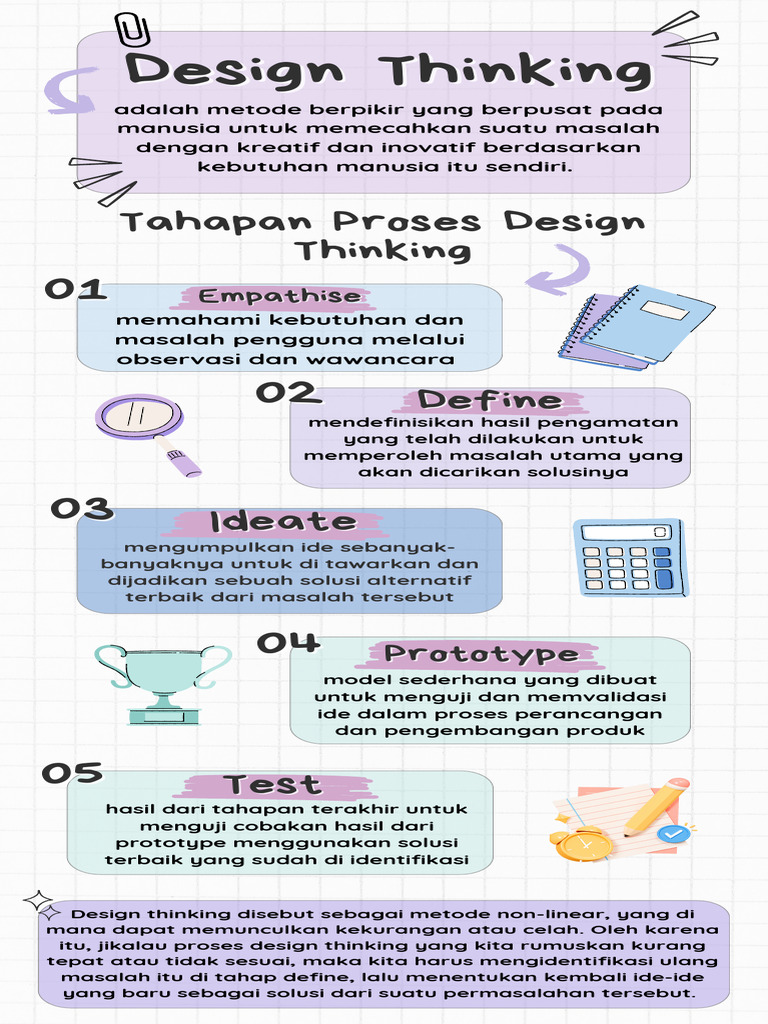 Design Thinking

adalah metode berpikir yang berpusat pada manusia untuk memecahkan suatu masalah dengan kreatif dan inovatif berdasarkan kebutuhan manusia itu sendiri.

Tahapan Proses Design Thinking

01

Empathise

memahami kebutuhan dan masalah pengguna melalui observasi dan wawancara

02

Define

mendefinisikan hasil pengamatan yang telah dilakukan untuk memperoleh masalah utama yang akan dicarikan solusinya

03

Ideate

mengumpulkan ide sebanyak-banyaknya untuk di tawarkan dan dijadikan sebuah solusi alternatif terbaik dari masalah tersebut

04

Prototype

model sederhana yang dibuat untuk menguji dan memvalidasi ide dalam proses perancangan dan pengembangan produk

05

Test

hasil dari tahapan terakhir untuk menguji cobakan hasil dari prototype menggunakan solusi terbaik yang sudah di identifikasi

Design thinking disebut sebagai metode non-linear, yang di mana dapat memunculkan kekurangan atau celah. Oleh karena itu, jikalau proses design thinking yang kita rumuskan kurang tepat atau tidak sesuai, maka kita harus mengidentifikasi ulang masalah itu di tahap define, lalu menentukan kembali ide-ide yang baru sebagai solusi dari suatu permasalahan tersebut.