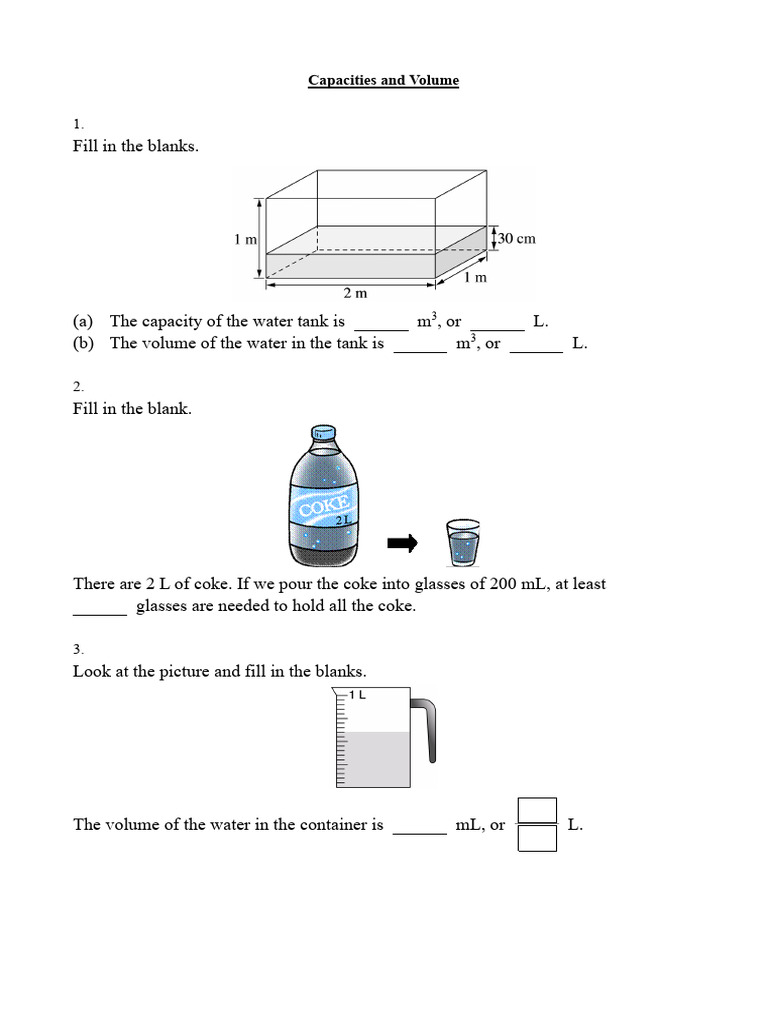 Capacities and Volume

1.
Fill in the blanks.

1 m
30 cm
1 m
2 m

(a) The capacity of the water tank is ______ $m^3$, or ______ L.
(b) The volume of the water in the tank is ______ $m^3$, or ______ L.

2.
Fill in the blank.

COKE
2 L

There are 2 L of coke. If we pour the coke into glasses of 200 mL, at least ______ glasses are needed to hold all the coke.

3.
Look at the picture and fill in the blanks.

1 L

The volume of the water in the container is ______ mL, or $\frac{\square}{\square}$ L.