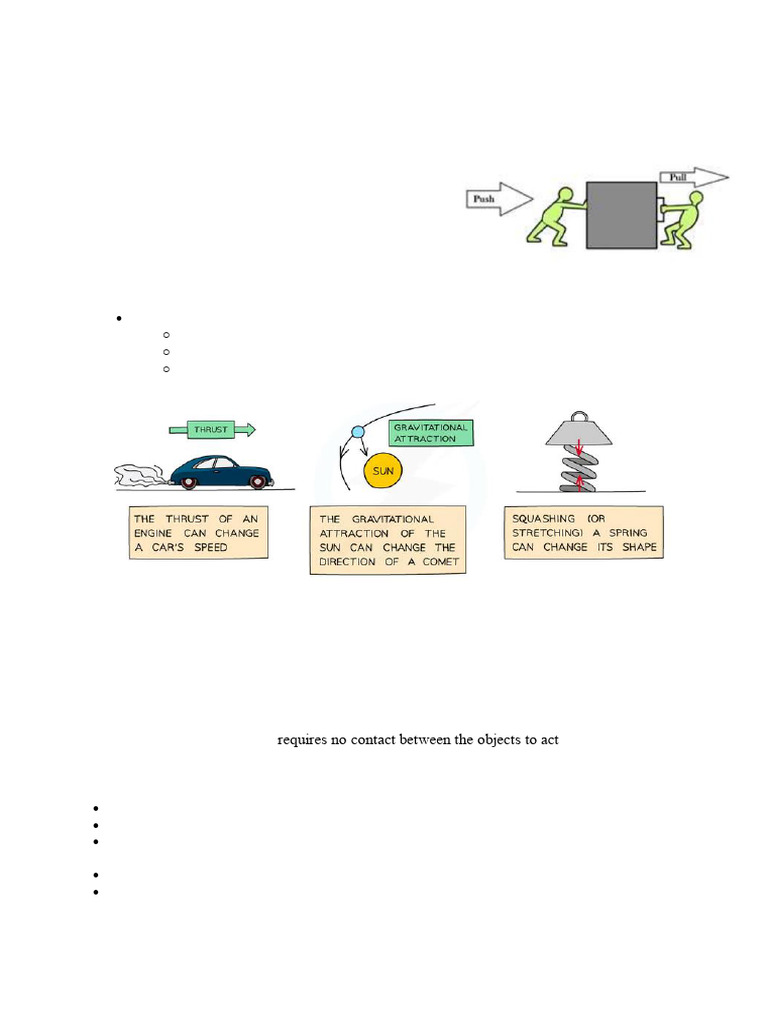 Push

Pull

THRUST

GRAVITATIONAL ATTRACTION

SUN

THE THRUST OF AN ENGINE CAN CHANGE A CAR'S SPEED

THE GRAVITATIONAL ATTRACTION OF THE SUN CAN CHANGE THE DIRECTION OF A COMET

SQUASHING (OR STRETCHING) A SPRING CAN CHANGE ITS SHAPE

requires no contact between the objects to act