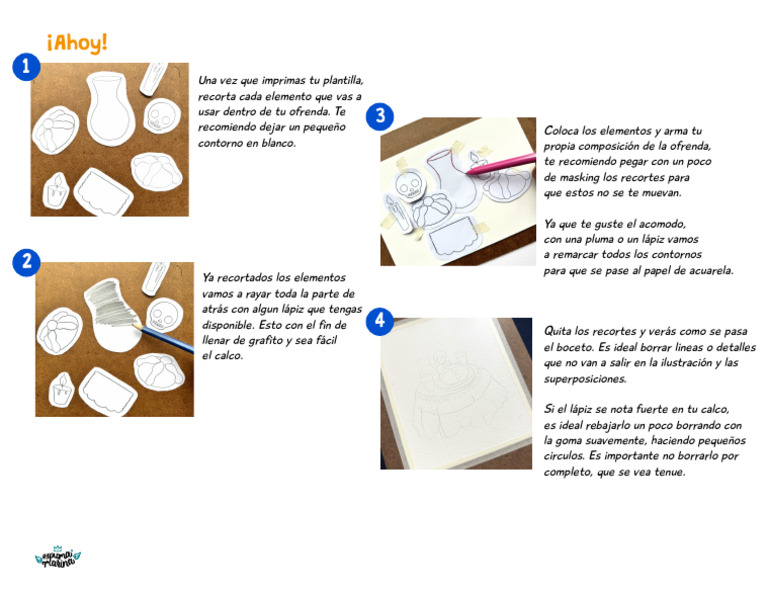 ¡Ahoy!

1

Una vez que imprimas tu plantilla, recorta cada elemento que vas a usar dentro de tu ofrenda. Te recomiendo dejar un pequeño contorno en blanco.

2

Ya recortados los elementos vamos a rayar toda la parte de atrás con algun lápiz que tengas disponible. Esto con el fin de llenar de grafito y sea fácil el calco.

3

Coloca los elementos y arma tu propia composición de la ofrenda, te recomiendo pegar con un poco de masking los recortes para que estos no se te muevan.

Ya que te guste el acomodo, con una pluma o un lápiz vamos a remarcar todos los contornos para que se pase al papel de acuarela.

4

Quita los recortes y verás como se pasa el boceto. Es ideal borrar lineas o detalles que no van a salir en la ilustración y las superposiciones.

Si el lápiz se nota fuerte en tu calco, es ideal rebajarlo un poco borrando con la goma suavemente, haciendo pequeños circulos. Es importante no borrarlo por completo, que se vea tenue.

espuma marina