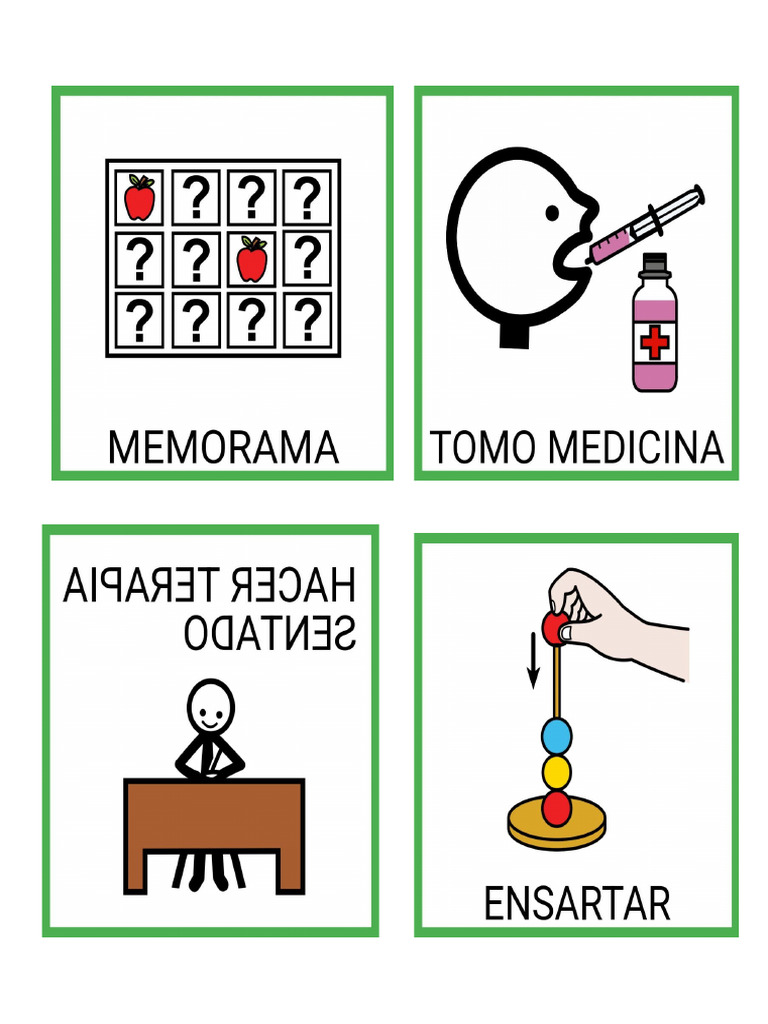 ? ? ?
? ? ?
? ? ? ?

MEMORAMA

TOMO MEDICINA

HACER TERAPIA SENTADO

ENSARTAR