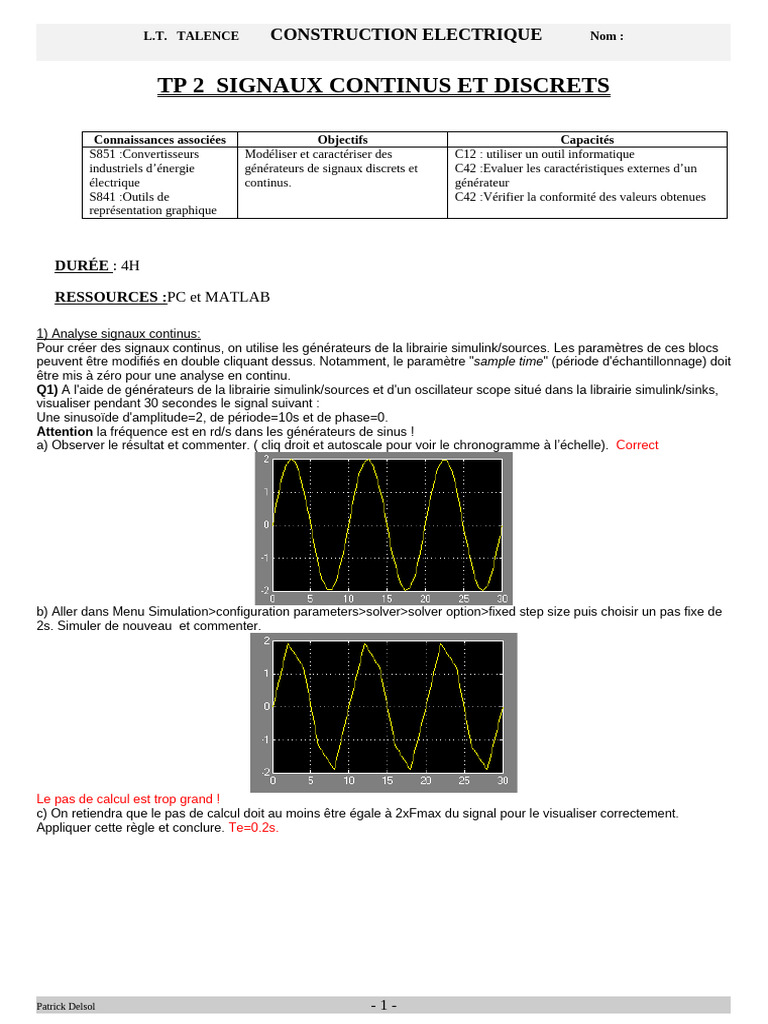 L.T. TALENCE CONSTRUCTION ELECTRIQUE Nom :

TP 2 SIGNAUX CONTINUS ET DISCRETS

| Connaissances associées | Objectifs | Capacités |
|---|---|---|
| S851 :Convertisseurs industriels d'énergie électrique S841 :Outils de représentation graphique | Modéliser et caractériser des générateurs de signaux discrets et continus. | C12 : utiliser un outil informatique C42 :Evaluer les caractéristiques externes d'un générateur C42 :Vérifier la conformité des valeurs obtenues |

DURÉE : 4H

RESSOURCES :PC et MATLAB

1) Analyse signaux continus:
Pour créer des signaux continus, on utilise les générateurs de la librairie simulink/sources. Les paramètres de ces blocs peuvent être modifiés en double cliquant dessus. Notamment, le paramètre "sample time" (période d'échantillonnage) doit être mis à zéro pour une analyse en continu.
Q1) A l'aide de générateurs de la librairie simulink/sources et d'un oscillateur scope situé dans la librairie simulink/sinks, visualiser pendant 30 secondes le signal suivant :
Une sinusoïde d'amplitude=2, de période=10s et de phase=0.
Attention la fréquence est en rd/s dans les générateurs de sinus !
a) Observer le résultat et commenter. ( cliq droit et autoscale pour voir le chronogramme à l'échelle). Correct

2
1
0
-1
-2
0 5 10 15 20 25 30

b) Aller dans Menu Simulation>configuration parameters>solver>solver option>fixed step size puis choisir un pas fixe de 2s. Simuler de nouveau et commenter.

2
1
0
-1
-2
0 5 10 15 20 25 30

Le pas de calcul est trop grand !
c) On retiendra que le pas de calcul doit au moins être égale à 2xFmax du signal pour le visualiser correctement. Appliquer cette règle et conclure. Te=0.2s.

Patrick Delsol - 1 -