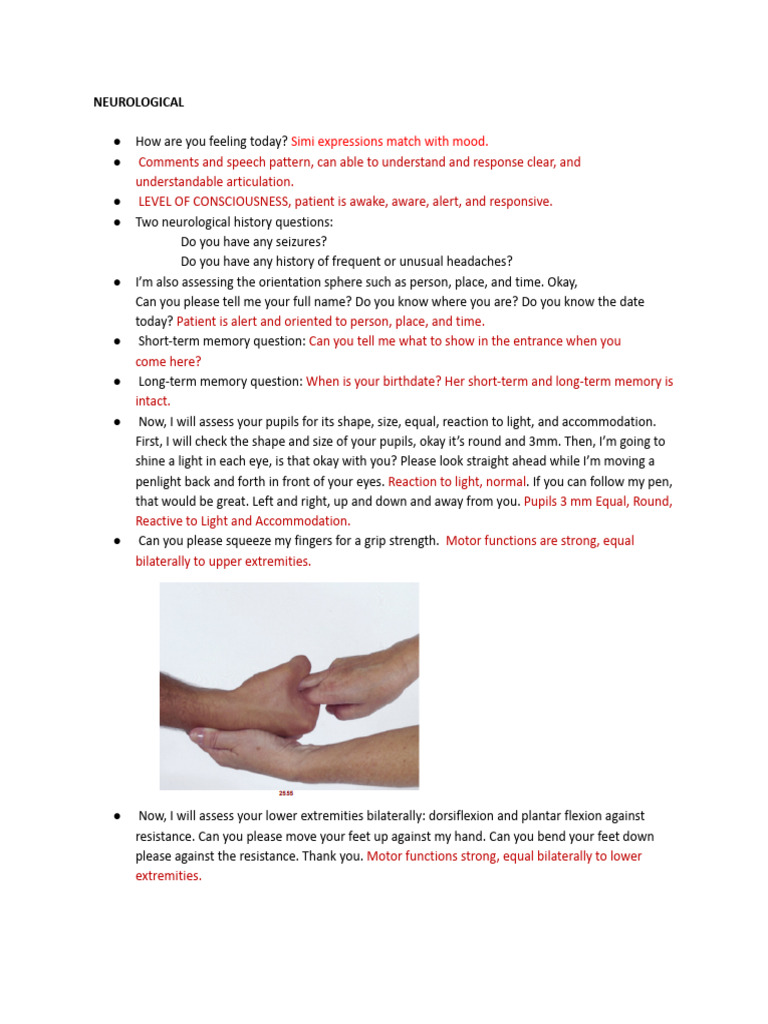 NEUROLOGICAL

● How are you feeling today? Simi expressions match with mood.
● Comments and speech pattern, can able to understand and response clear, and understandable articulation.
● LEVEL OF CONSCIOUSNESS, patient is awake, aware, alert, and responsive.
● Two neurological history questions:
Do you have any seizures?
Do you have any history of frequent or unusual headaches?
● I'm also assessing the orientation sphere such as person, place, and time. Okay, Can you please tell me your full name? Do you know where you are? Do you know the date today? Patient is alert and oriented to person, place, and time.
● Short-term memory question: Can you tell me what to show in the entrance when you come here?
● Long-term memory question: When is your birthdate? Her short-term and long-term memory is intact.
● Now, I will assess your pupils for its shape, size, equal, reaction to light, and accommodation. First, I will check the shape and size of your pupils, okay it's round and 3mm. Then, I'm going to shine a light in each eye, is that okay with you? Please look straight ahead while I'm moving a penlight back and forth in front of your eyes. Reaction to light, normal. If you can follow my pen, that would be great. Left and right, up and down and away from you. Pupils 3 mm Equal, Round, Reactive to Light and Accommodation.
● Can you please squeeze my fingers for a grip strength. Motor functions are strong, equal bilaterally to upper extremities.

2535

● Now, I will assess your lower extremities bilaterally: dorsiflexion and plantar flexion against resistance. Can you please move your feet up against my hand. Can you bend your feet down please against the resistance. Thank you. Motor functions strong, equal bilaterally to lower extremities.