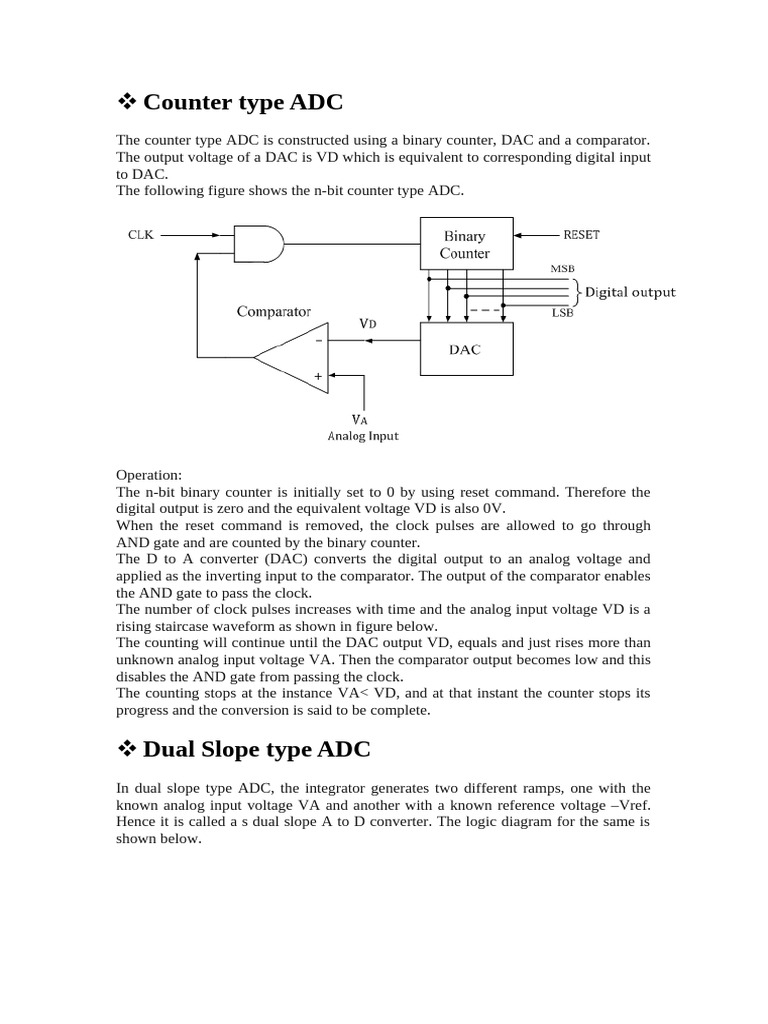 ❖ Counter type ADC

The counter type ADC is constructed using a binary counter, DAC and a comparator. The output voltage of a DAC is VD which is equivalent to corresponding digital input to DAC.
The following figure shows the n-bit counter type ADC.

CLK
Binary Counter
RESET
MSB
Digital output
LSB
Comparator
VD
DAC
−
+
VA
Analog Input

Operation:
The n-bit binary counter is initially set to 0 by using reset command. Therefore the digital output is zero and the equivalent voltage VD is also 0V.
When the reset command is removed, the clock pulses are allowed to go through AND gate and are counted by the binary counter.
The D to A converter (DAC) converts the digital output to an analog voltage and applied as the inverting input to the comparator. The output of the comparator enables the AND gate to pass the clock.
The number of clock pulses increases with time and the analog input voltage VD is a rising staircase waveform as shown in figure below.
The counting will continue until the DAC output VD, equals and just rises more than unknown analog input voltage VA. Then the comparator output becomes low and this disables the AND gate from passing the clock.
The counting stops at the instance VA< VD, and at that instant the counter stops its progress and the conversion is said to be complete.

❖ Dual Slope type ADC

In dual slope type ADC, the integrator generates two different ramps, one with the known analog input voltage VA and another with a known reference voltage –Vref. Hence it is called a s dual slope A to D converter. The logic diagram for the same is shown below.