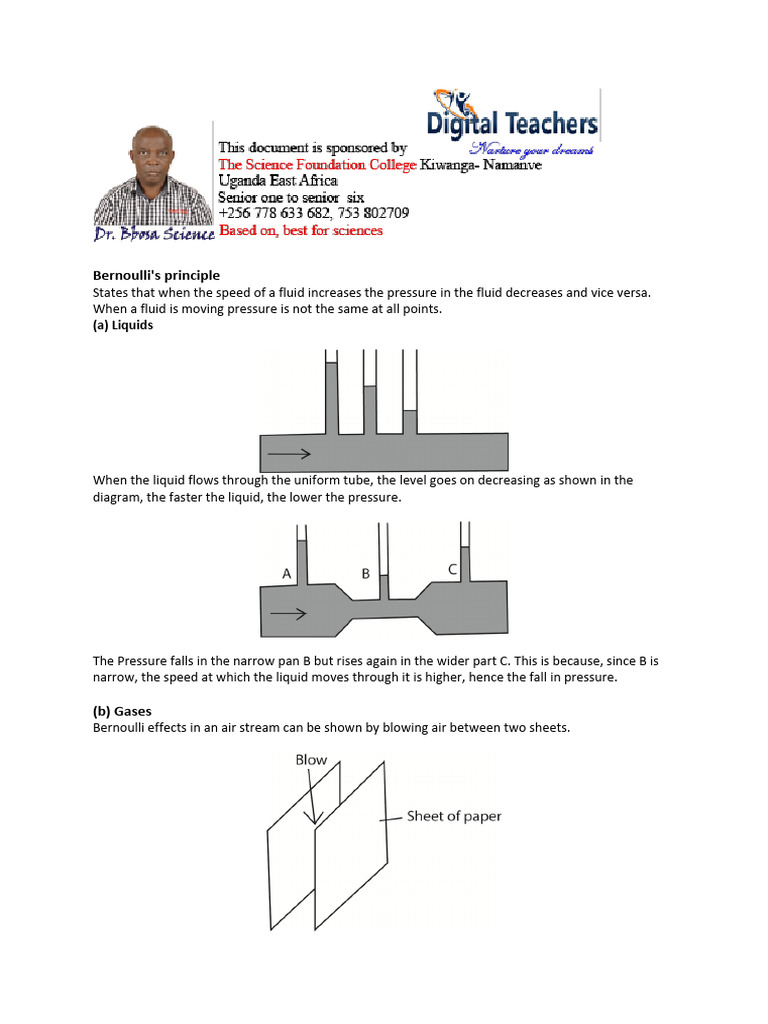 Digital Teachers
Nurture your dreams

This document is sponsored by
The Science Foundation College Kiwanga- Namanve
Uganda East Africa
Senior one to senior six
+256 778 633 682, 753 802709
Dr. Bbosa Science Based on, best for sciences

Bernoulli's principle
States that when the speed of a fluid increases the pressure in the fluid decreases and vice versa. When a fluid is moving pressure is not the same at all points.
(a) Liquids

When the liquid flows through the uniform tube, the level goes on decreasing as shown in the diagram, the faster the liquid, the lower the pressure.

A B C

The Pressure falls in the narrow pan B but rises again in the wider part C. This is because, since B is narrow, the speed at which the liquid moves through it is higher, hence the fall in pressure.

(b) Gases
Bernoulli effects in an air stream can be shown by blowing air between two sheets.

Blow
Sheet of paper