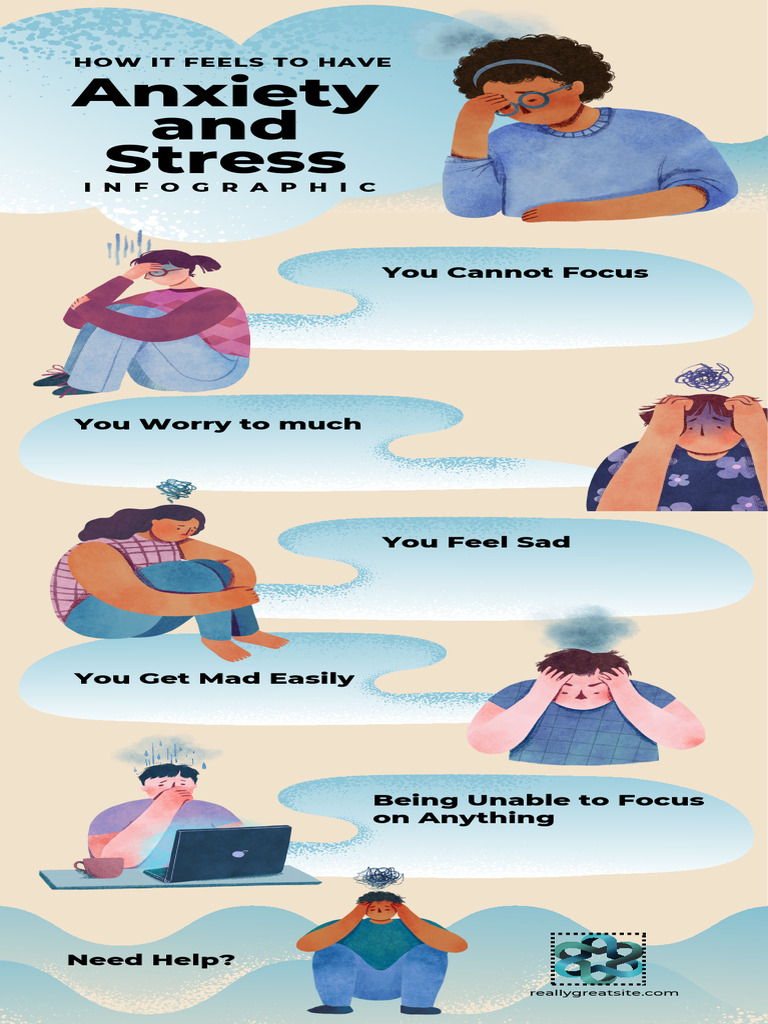 HOW IT FEELS TO HAVE

Anxiety and Stress

INFOGRAPHIC

You Cannot Focus

You Worry to much

You Feel Sad

You Get Mad Easily

Being Unable to Focus on Anything

Need Help?

reallygreatsite.com