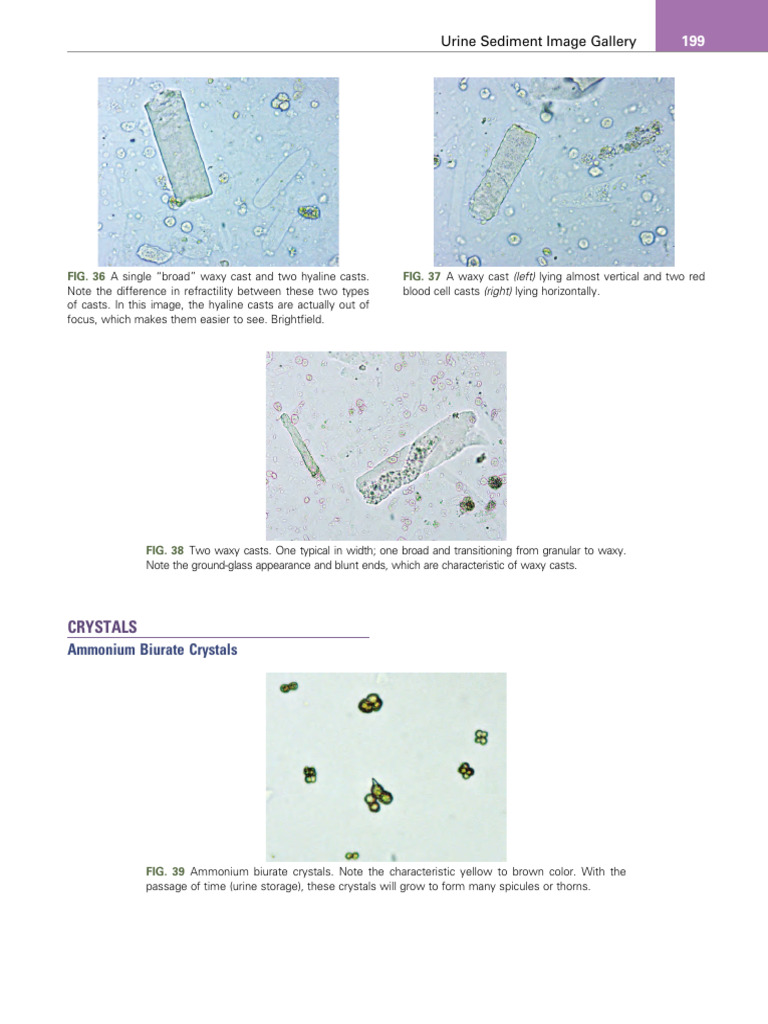 Urine Sediment Image Gallery 199

FIG. 36 A single "broad" waxy cast and two hyaline casts. Note the difference in refractility between these two types of casts. In this image, the hyaline casts are actually out of focus, which makes them easier to see. Brightfield.

FIG. 37 A waxy cast (left) lying almost vertical and two red blood cell casts (right) lying horizontally.

FIG. 38 Two waxy casts. One typical in width; one broad and transitioning from granular to waxy. Note the ground-glass appearance and blunt ends, which are characteristic of waxy casts.

CRYSTALS

Ammonium Biurate Crystals

FIG. 39 Ammonium biurate crystals. Note the characteristic yellow to brown color. With the passage of time (urine storage), these crystals will grow to form many spicules or thorns.