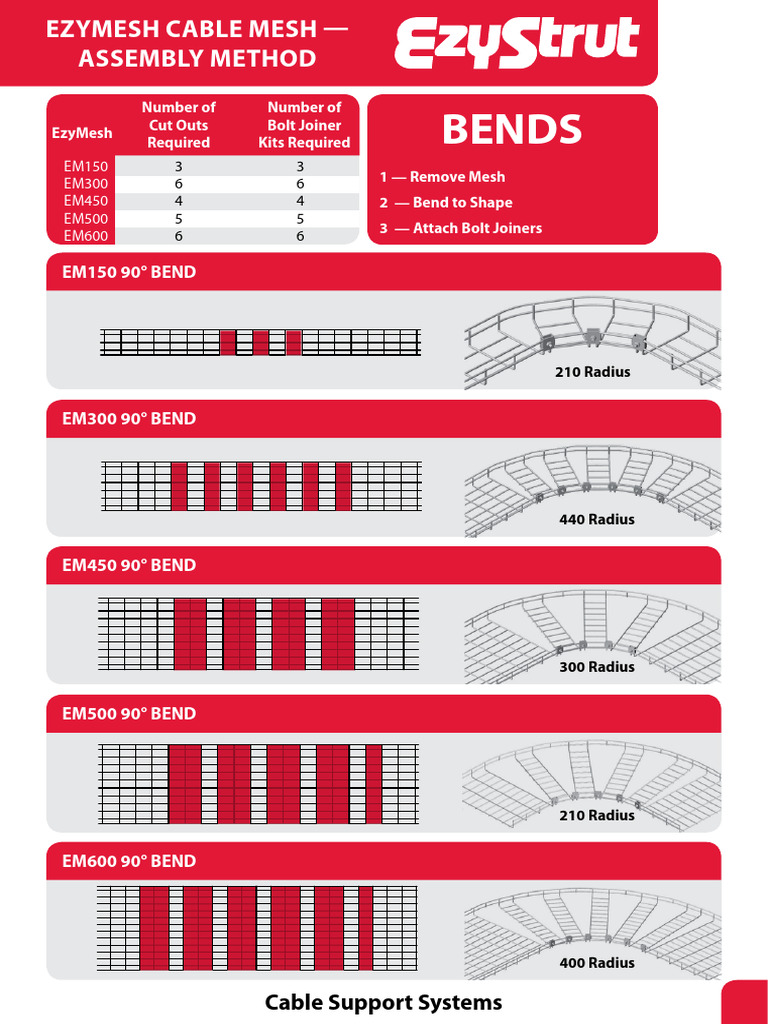 EZYMESH CABLE MESH — ASSEMBLY METHOD

EzyStrut

| EzyMesh | Number of Cut Outs Required | Number of Bolt Joiner Kits Required |
|---|---|---|
| EM150 | 3 | 3 |
| EM300 | 6 | 6 |
| EM450 | 4 | 4 |
| EM500 | 5 | 5 |
| EM600 | 6 | 6 |

BENDS

1 — Remove Mesh
2 — Bend to Shape
3 — Attach Bolt Joiners

EM150 90° BEND

210 Radius

EM300 90° BEND

440 Radius

EM450 90° BEND

300 Radius

EM500 90° BEND

210 Radius

EM600 90° BEND

400 Radius

Cable Support Systems