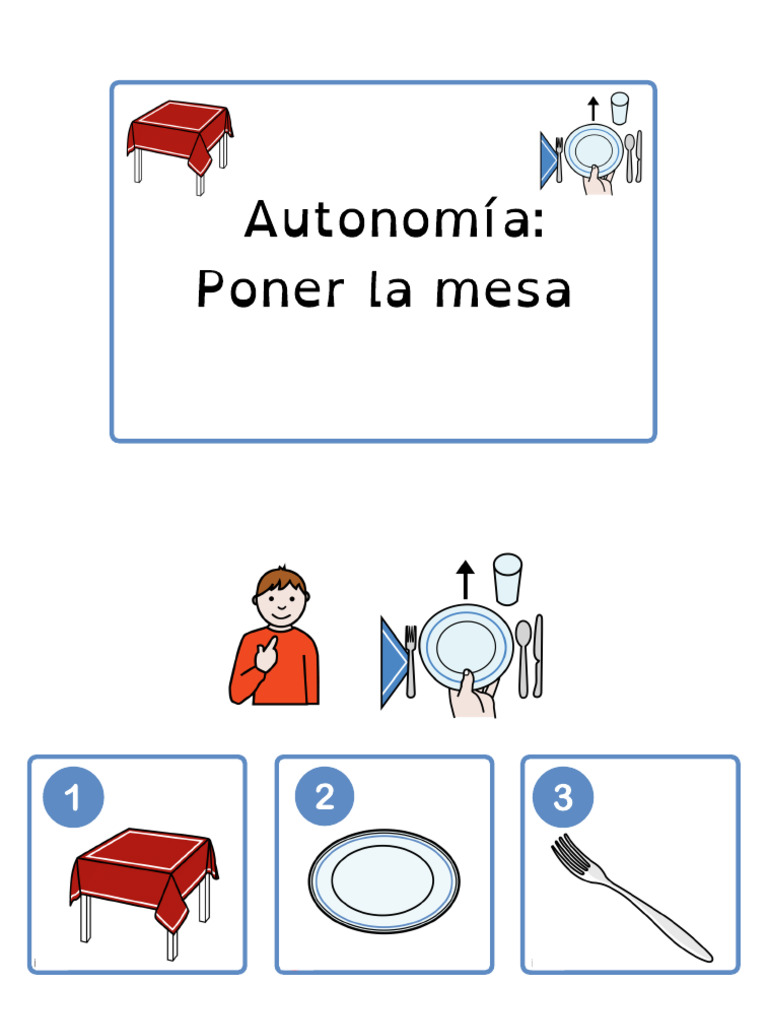 Autonomía:
Poner la mesa

1

2

3