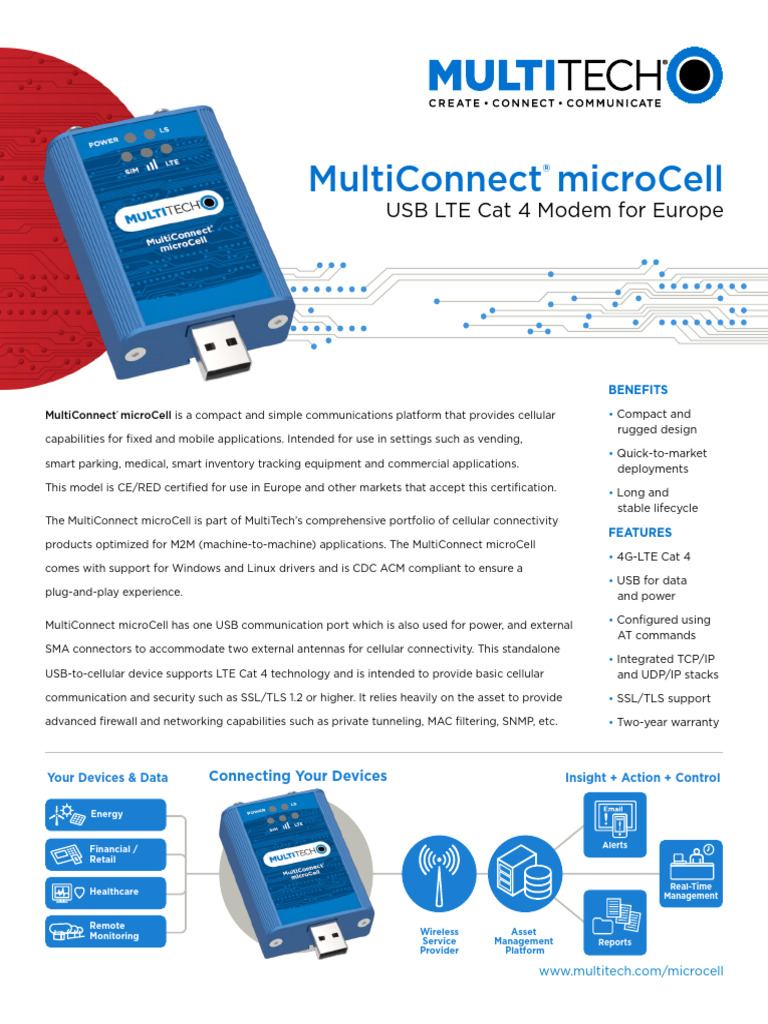 MULTITECH
CREATE • CONNECT • COMMUNICATE

POWER LS
SIM LTE
MULTITECH
MultiConnect® microCell

MultiConnect® microCell
USB LTE Cat 4 Modem for Europe

MultiConnect® microCell is a compact and simple communications platform that provides cellular capabilities for fixed and mobile applications. Intended for use in settings such as vending, smart parking, medical, smart inventory tracking equipment and commercial applications. This model is CE/RED certified for use in Europe and other markets that accept this certification.

The MultiConnect microCell is part of MultiTech's comprehensive portfolio of cellular connectivity products optimized for M2M (machine-to-machine) applications. The MultiConnect microCell comes with support for Windows and Linux drivers and is CDC ACM compliant to ensure a plug-and-play experience.

MultiConnect microCell has one USB communication port which is also used for power, and external SMA connectors to accommodate two external antennas for cellular connectivity. This standalone USB-to-cellular device supports LTE Cat 4 technology and is intended to provide basic cellular communication and security such as SSL/TLS 1.2 or higher. It relies heavily on the asset to provide advanced firewall and networking capabilities such as private tunneling, MAC filtering, SNMP, etc.

BENEFITS
• Compact and rugged design
• Quick-to-market deployments
• Long and stable lifecycle

FEATURES
• 4G-LTE Cat 4
• USB for data and power
• Configured using AT commands
• Integrated TCP/IP and UDP/IP stacks
• SSL/TLS support
• Two-year warranty

Your Devices & Data
Energy
Financial / Retail
Healthcare
Remote Monitoring

Connecting Your Devices
POWER LS
SIM LTE
MULTITECH
MultiConnect® microCell

Wireless Service Provider
Asset Management Platform

Insight + Action + Control
Email
Alerts
Reports
Real-Time Management

www.multitech.com/microcell