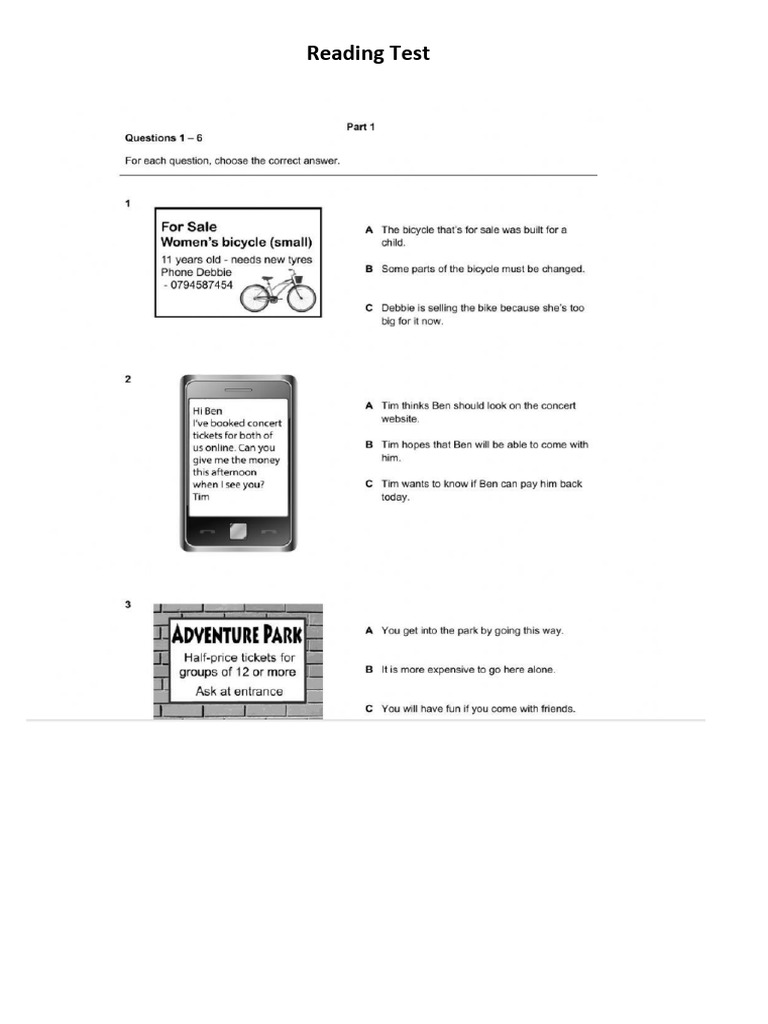 Reading Test

Part 1

Questions 1 – 6

For each question, choose the correct answer.

1

For Sale
Women's bicycle (small)
11 years old - needs new tyres
Phone Debbie
- 0794587454

A The bicycle that's for sale was built for a child.

B Some parts of the bicycle must be changed.

C Debbie is selling the bike because she's too big for it now.

2

Hi Ben
I've booked concert tickets for both of us online. Can you give me the money this afternoon when I see you?
Tim

A Tim thinks Ben should look on the concert website.

B Tim hopes that Ben will be able to come with him.

C Tim wants to know if Ben can pay him back today.

3

ADVENTURE PARK
Half-price tickets for groups of 12 or more
Ask at entrance

A You get into the park by going this way.

B It is more expensive to go here alone.

C You will have fun if you come with friends.