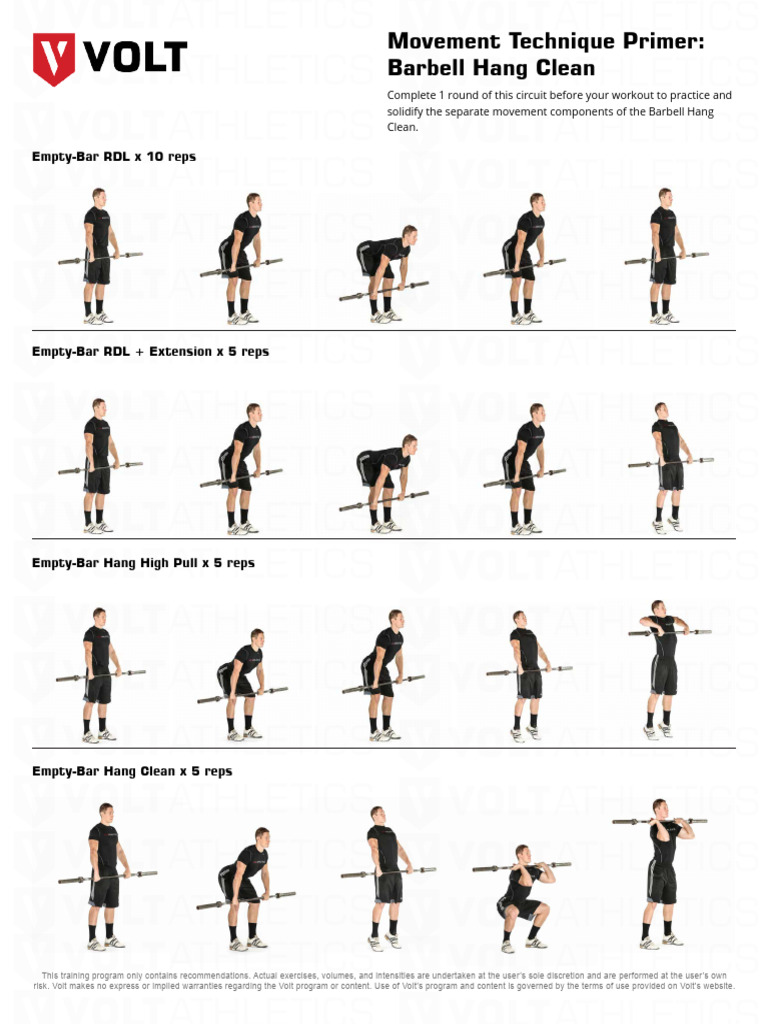 VOLT

Movement Technique Primer: Barbell Hang Clean

Complete 1 round of this circuit before your workout to practice and solidify the separate movement components of the Barbell Hang Clean.

Empty-Bar RDL x 10 reps

Empty-Bar RDL + Extension x 5 reps

Empty-Bar Hang High Pull x 5 reps

Empty-Bar Hang Clean x 5 reps

This training program only contains recommendations. Actual exercises, volumes, and intensities are undertaken at the user's sole discretion and are performed at the user's own risk. Volt makes no express or implied warranties regarding the Volt program or content. Use of Volt's program and content is governed by the terms of use provided on Volt's website.