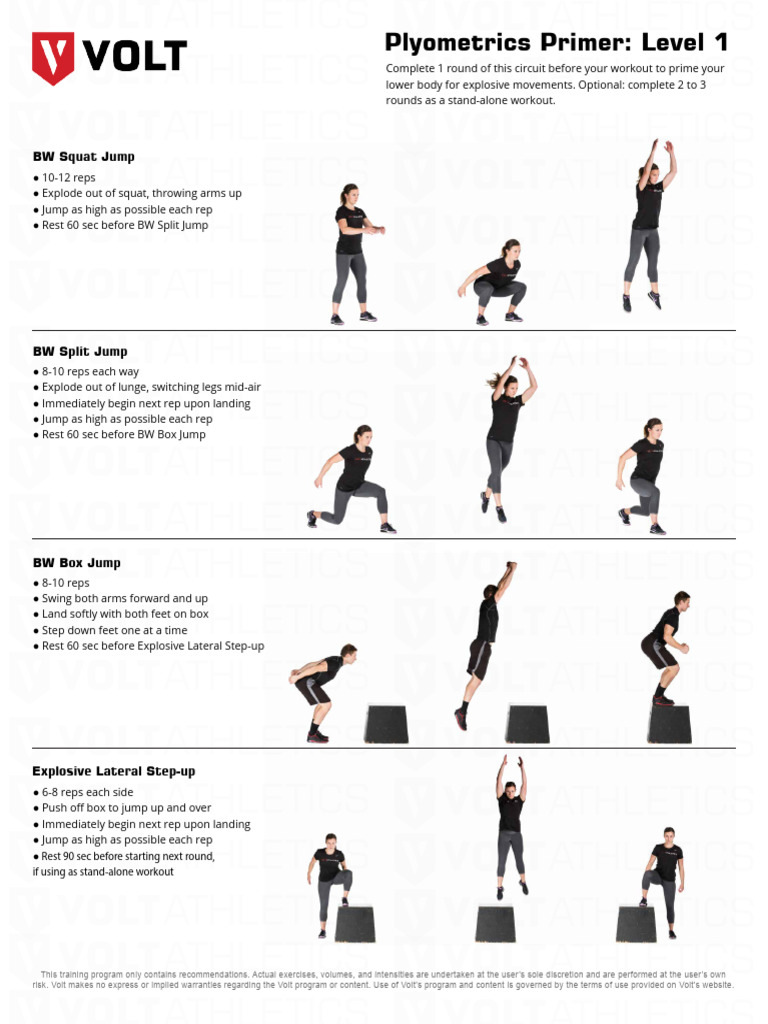 VOLT

Plyometrics Primer: Level 1

Complete 1 round of this circuit before your workout to prime your lower body for explosive movements. Optional: complete 2 to 3 rounds as a stand-alone workout.

BW Squat Jump
● 10-12 reps
● Explode out of squat, throwing arms up
● Jump as high as possible each rep
● Rest 60 sec before BW Split Jump

BW Split Jump
● 8-10 reps each way
● Explode out of lunge, switching legs mid-air
● Immediately begin next rep upon landing
● Jump as high as possible each rep
● Rest 60 sec before BW Box Jump

BW Box Jump
● 8-10 reps
● Swing both arms forward and up
● Land softly with both feet on box
● Step down feet one at a time
● Rest 60 sec before Explosive Lateral Step-up

Explosive Lateral Step-up
● 6-8 reps each side
● Push off box to jump up and over
● Immediately begin next rep upon landing
● Jump as high as possible each rep
● Rest 90 sec before starting next round, if using as stand-alone workout

This training program only contains recommendations. Actual exercises, volumes, and intensities are undertaken at the user's sole discretion and are performed at the user's own risk. Volt makes no express or implied warranties regarding the Volt program or content. Use of Volt's program and content is governed by the terms of use provided on Volt's website.