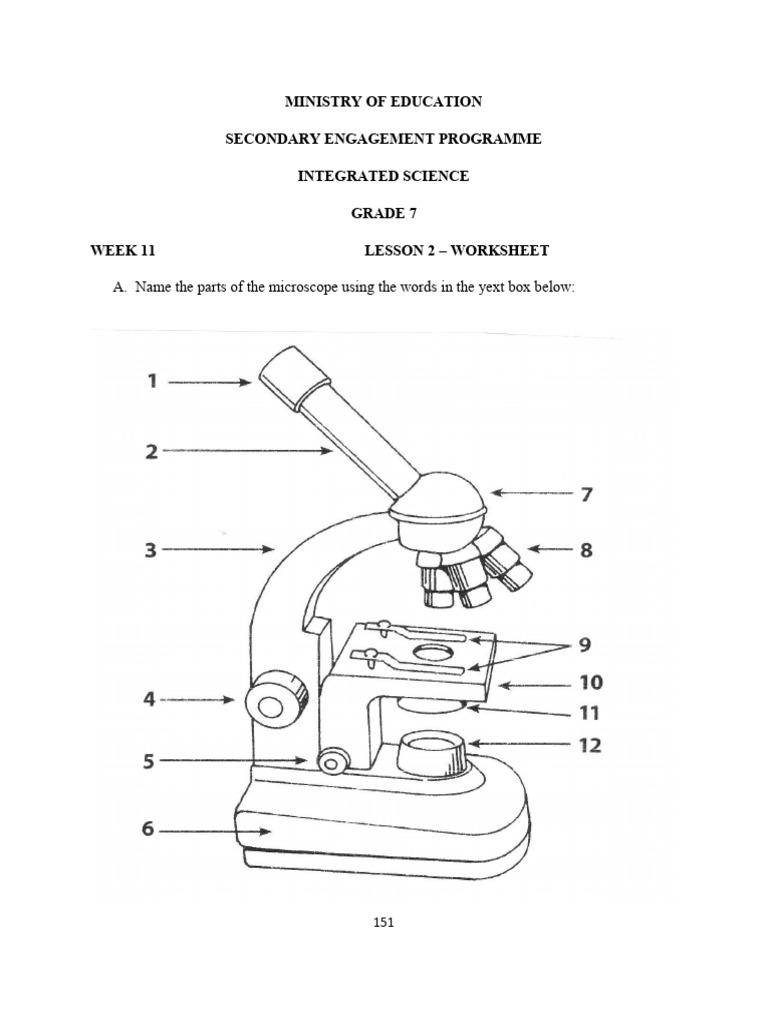 MINISTRY OF EDUCATION

SECONDARY ENGAGEMENT PROGRAMME

INTEGRATED SCIENCE

GRADE 7

WEEK 11 LESSON 2 – WORKSHEET

A. Name the parts of the microscope using the words in the yext box below:

1

2

3

4

5

6

7

8

9

10

11

12

151