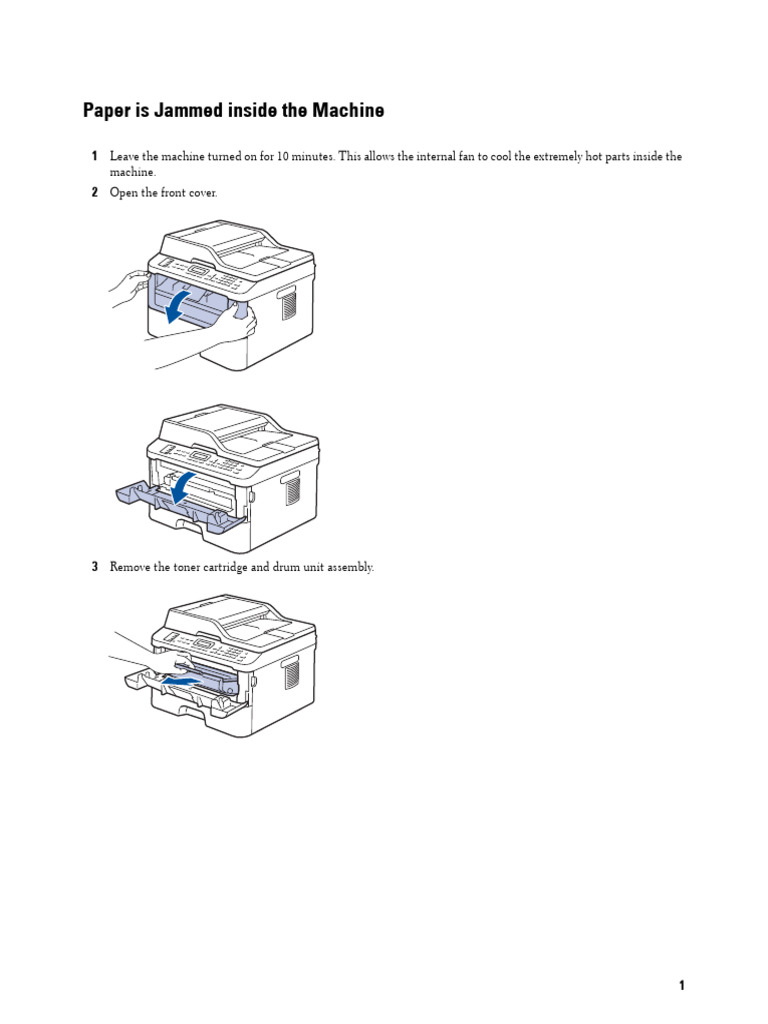 Paper is Jammed inside the Machine

1 Leave the machine turned on for 10 minutes. This allows the internal fan to cool the extremely hot parts inside the machine.

2 Open the front cover.

3 Remove the toner cartridge and drum unit assembly.

1