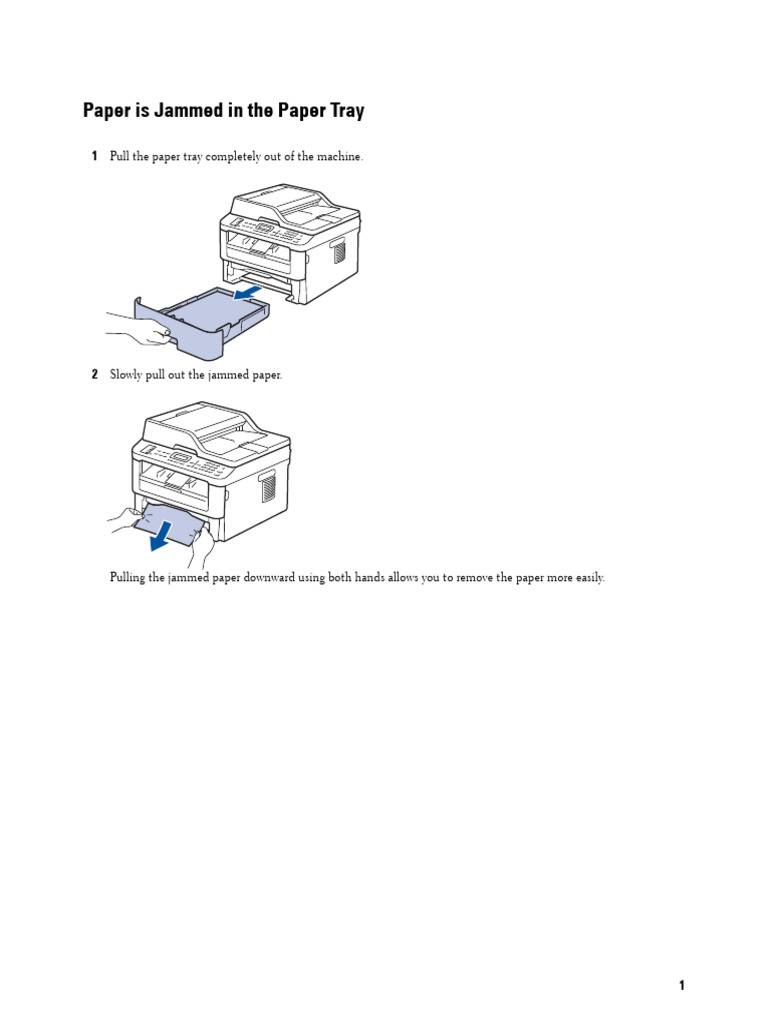 Paper is Jammed in the Paper Tray

1 Pull the paper tray completely out of the machine.

2 Slowly pull out the jammed paper.

Pulling the jammed paper downward using both hands allows you to remove the paper more easily.

1