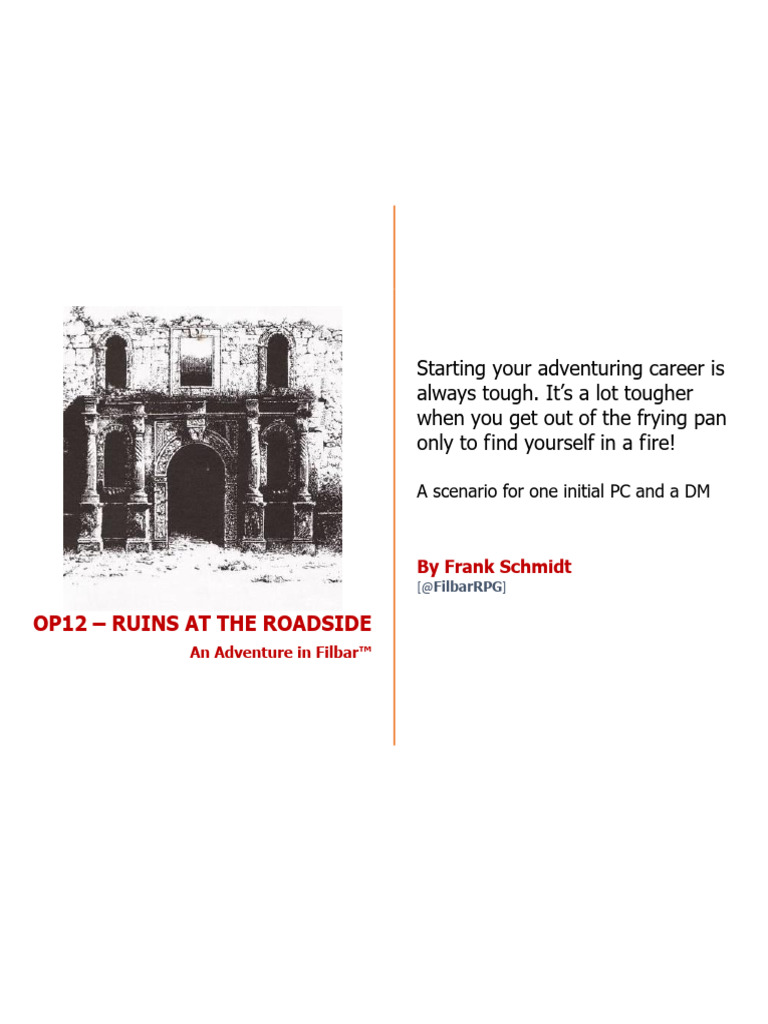 OP12 – RUINS AT THE ROADSIDE

An Adventure in Filbar™

Starting your adventuring career is always tough. It's a lot tougher when you get out of the frying pan only to find yourself in a fire!

A scenario for one initial PC and a DM

By Frank Schmidt

[@FilbarRPG]