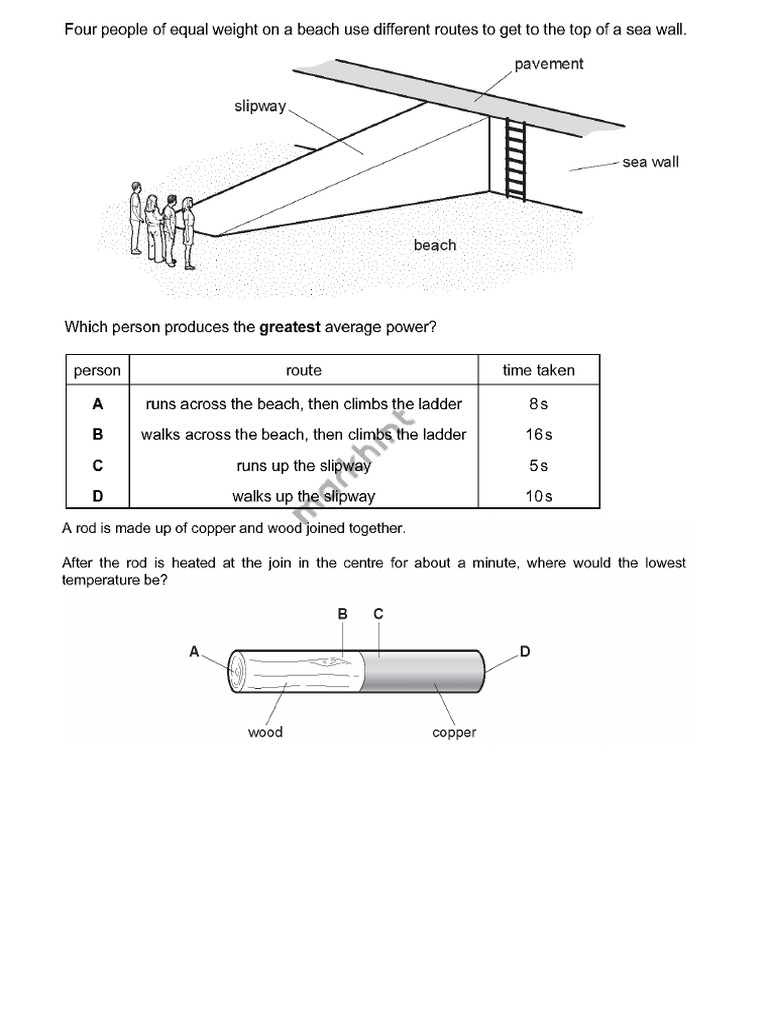 Four people of equal weight on a beach use different routes to get to the top of a sea wall.

pavement

slipway

sea wall

beach

Which person produces the **greatest** average power?

| person | route | time taken |
|---|---|---|
| **A** | runs across the beach, then climbs the ladder | 8 s |
| **B** | walks across the beach, then climbs the ladder | 16 s |
| **C** | runs up the slipway | 5 s |
| **D** | walks up the slipway | 10 s |

markhint

A rod is made up of copper and wood joined together.

After the rod is heated at the join in the centre for about a minute, where would the lowest temperature be?

B C

A

D

wood

copper