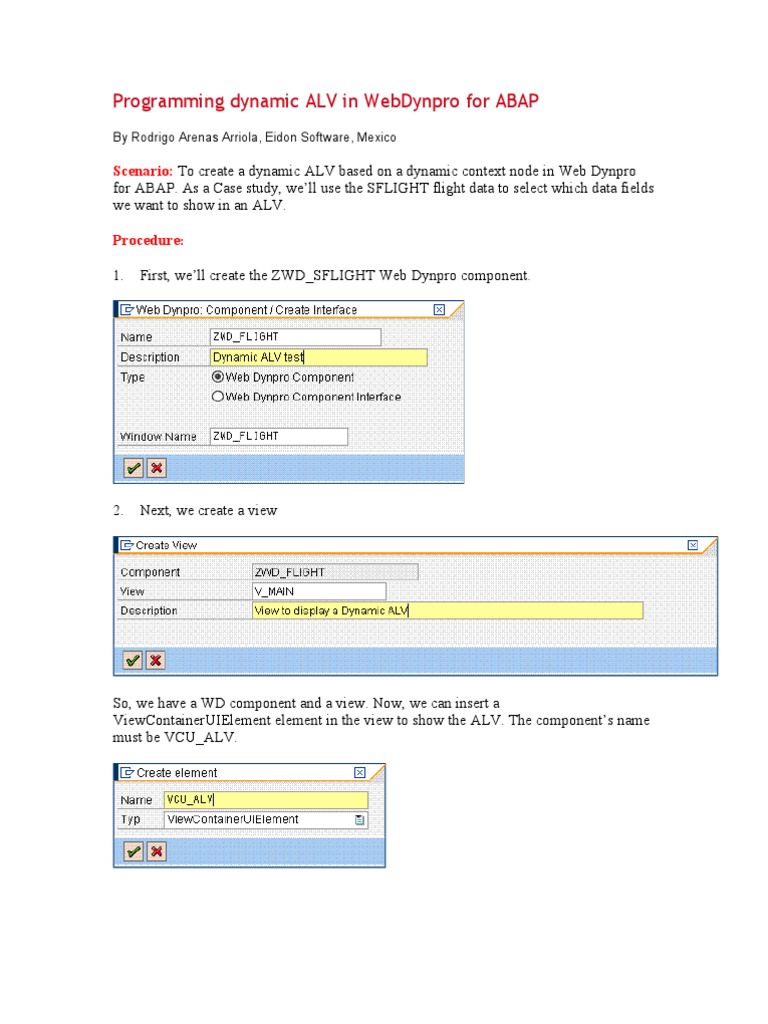 Programming dynamic ALV in WebDynpro for ABAP

By Rodrigo Arenas Arriola, Eidon Software, Mexico

Scenario: To create a dynamic ALV based on a dynamic context node in Web Dynpro for ABAP. As a Case study, we'll use the SFLIGHT flight data to select which data fields we want to show in an ALV.

Procedure:

1. First, we'll create the ZWD_SFLIGHT Web Dynpro component.

Web Dynpro: Component / Create Interface

Name ZWD_FLIGHT
Description Dynamic ALV test
Type
Web Dynpro Component
Web Dynpro Component Interface

Window Name ZWD_FLIGHT

2. Next, we create a view

Create View

Component ZWD_FLIGHT
View V_MAIN
Description View to display a Dynamic ALV

So, we have a WD component and a view. Now, we can insert a ViewContainerUIElement element in the view to show the ALV. The component's name must be VCU_ALV.

Create element

Name VCU_ALV
Typ ViewContainerUIElement