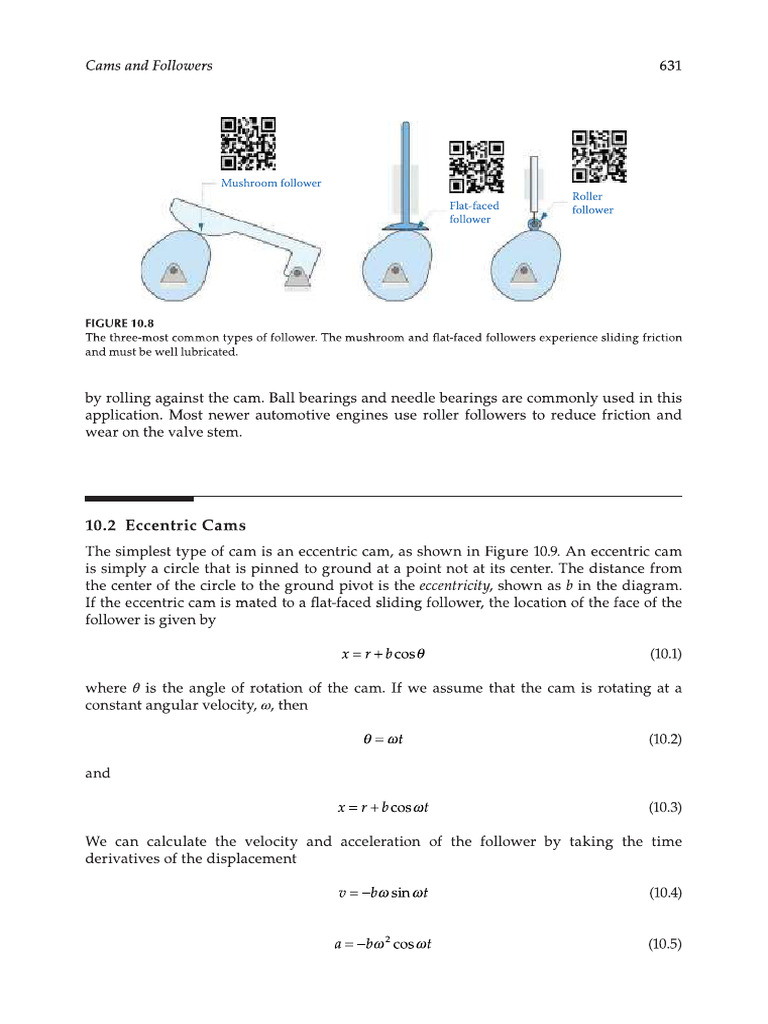 Cams and Followers 631

Mushroom follower

Flat-faced follower

Roller follower

FIGURE 10.8
The three-most common types of follower. The mushroom and flat-faced followers experience sliding friction and must be well lubricated.

by rolling against the cam. Ball bearings and needle bearings are commonly used in this application. Most newer automotive engines use roller followers to reduce friction and wear on the valve stem.

10.2 Eccentric Cams

The simplest type of cam is an eccentric cam, as shown in Figure 10.9. An eccentric cam is simply a circle that is pinned to ground at a point not at its center. The distance from the center of the circle to the ground pivot is the eccentricity, shown as $b$ in the diagram. If the eccentric cam is mated to a flat-faced sliding follower, the location of the face of the follower is given by

$x = r + b\cos\theta$ (10.1)

where $\theta$ is the angle of rotation of the cam. If we assume that the cam is rotating at a constant angular velocity, $\omega$, then

$\theta = \omega t$ (10.2)

and

$x = r + b\cos\omega t$ (10.3)

We can calculate the velocity and acceleration of the follower by taking the time derivatives of the displacement

$v = -b\omega\sin\omega t$ (10.4)

$a = -b\omega^2\cos\omega t$ (10.5)