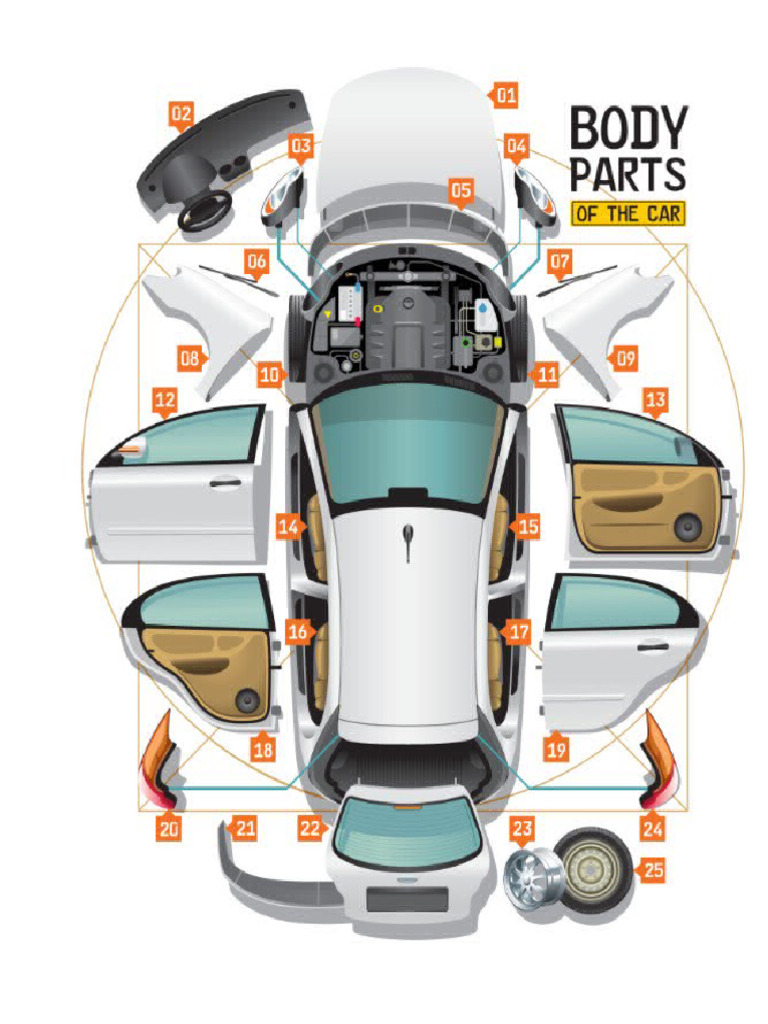 BODY PARTS OF THE CAR

01
02
03
04
05
06
07
08
09
10
11
12
13
14
15
16
17
18
19
20
21
22
23
24
25