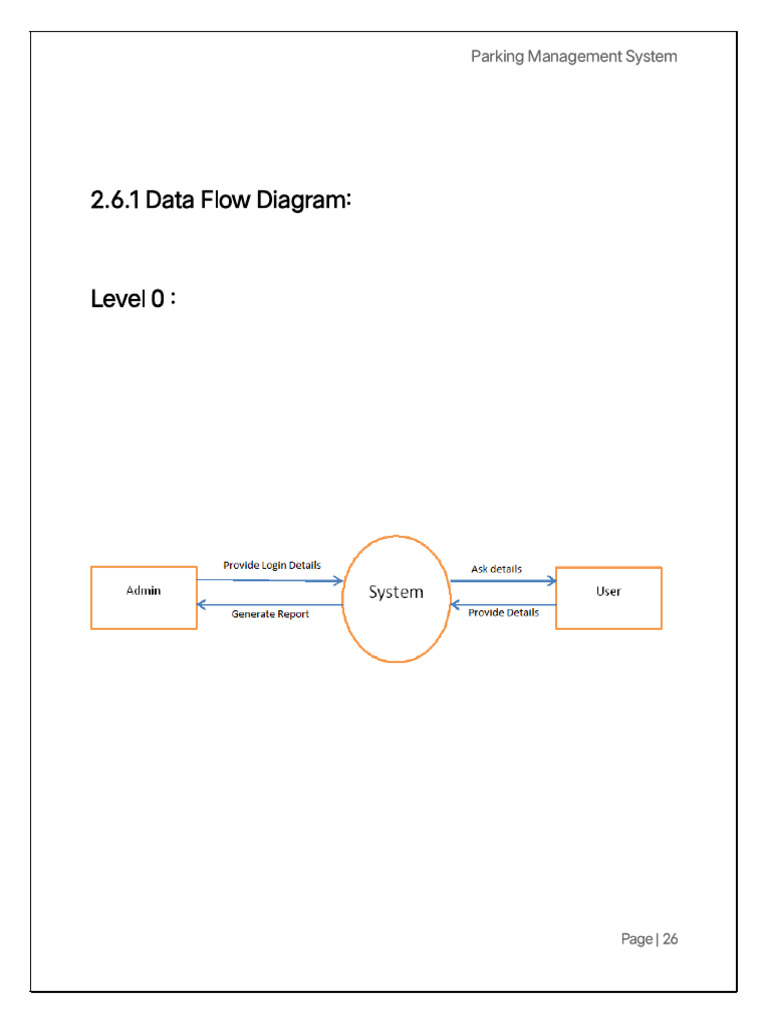 Parking Management System

2.6.1 Data Flow Diagram:

Level 0 :

Admin

Provide Login Details

Generate Report

System

Ask details

Provide Details

User

Page | 26