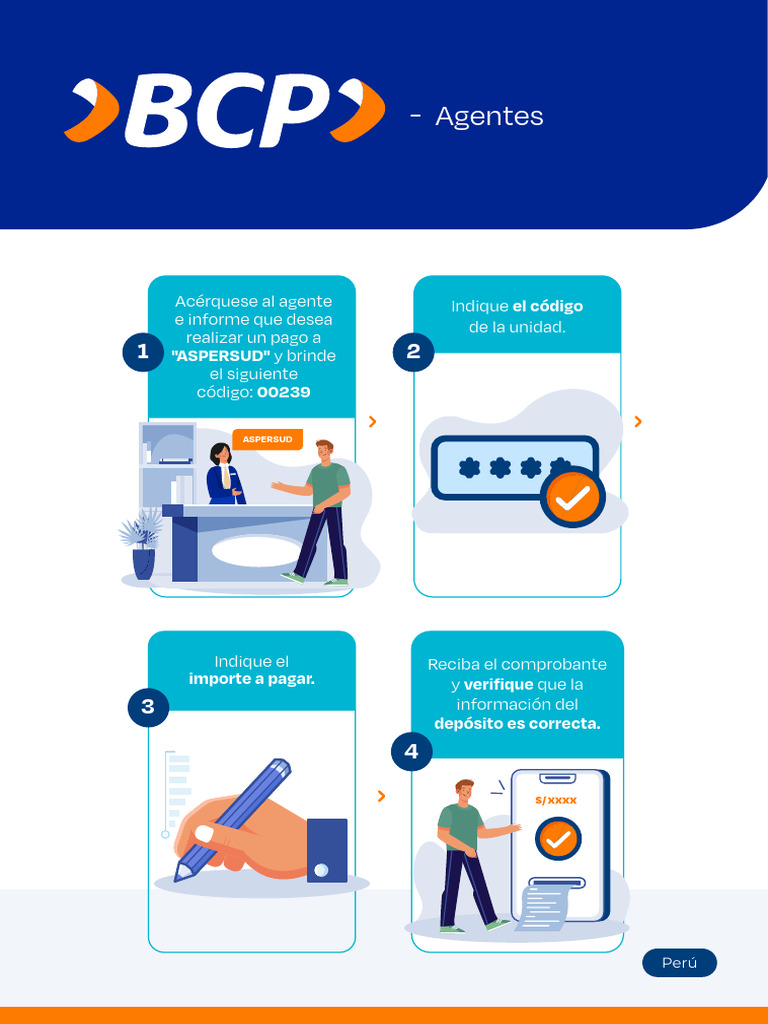 BCP - Agentes

1

Acérquese al agente e informe que desea realizar un pago a "ASPERSUD" y brinde el siguiente código: 00239

ASPERSUD

2

Indique el código de la unidad.

3

Indique el importe a pagar.

4

Reciba el comprobante y verifique que la información del depósito es correcta.

S/ XXXX

Perú