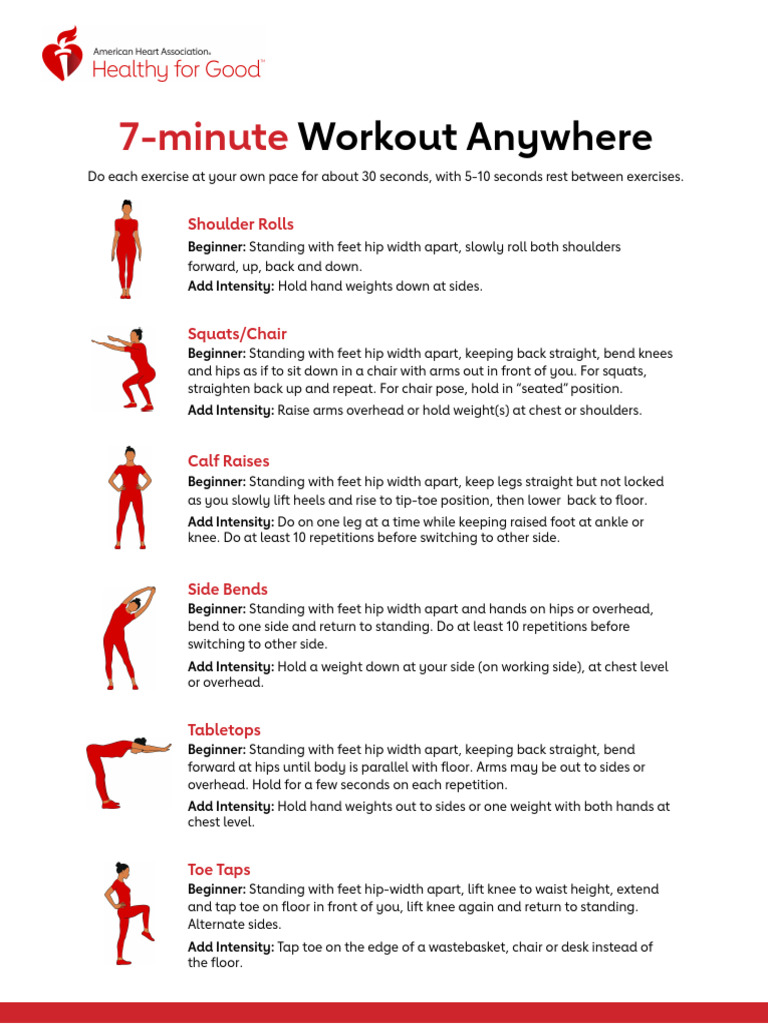 American Heart Association.
Healthy for Good™

7-minute Workout Anywhere

Do each exercise at your own pace for about 30 seconds, with 5-10 seconds rest between exercises.

Shoulder Rolls
Beginner: Standing with feet hip width apart, slowly roll both shoulders forward, up, back and down.
Add Intensity: Hold hand weights down at sides.

Squats/Chair
Beginner: Standing with feet hip width apart, keeping back straight, bend knees and hips as if to sit down in a chair with arms out in front of you. For squats, straighten back up and repeat. For chair pose, hold in "seated" position.
Add Intensity: Raise arms overhead or hold weight(s) at chest or shoulders.

Calf Raises
Beginner: Standing with feet hip width apart, keep legs straight but not locked as you slowly lift heels and rise to tip-toe position, then lower back to floor.
Add Intensity: Do on one leg at a time while keeping raised foot at ankle or knee. Do at least 10 repetitions before switching to other side.

Side Bends
Beginner: Standing with feet hip width apart and hands on hips or overhead, bend to one side and return to standing. Do at least 10 repetitions before switching to other side.
Add Intensity: Hold a weight down at your side (on working side), at chest level or overhead.

Tabletops
Beginner: Standing with feet hip width apart, keeping back straight, bend forward at hips until body is parallel with floor. Arms may be out to sides or overhead. Hold for a few seconds on each repetition.
Add Intensity: Hold hand weights out to sides or one weight with both hands at chest level.

Toe Taps
Beginner: Standing with feet hip-width apart, lift knee to waist height, extend and tap toe on floor in front of you, lift knee again and return to standing. Alternate sides.
Add Intensity: Tap toe on the edge of a wastebasket, chair or desk instead of the floor.