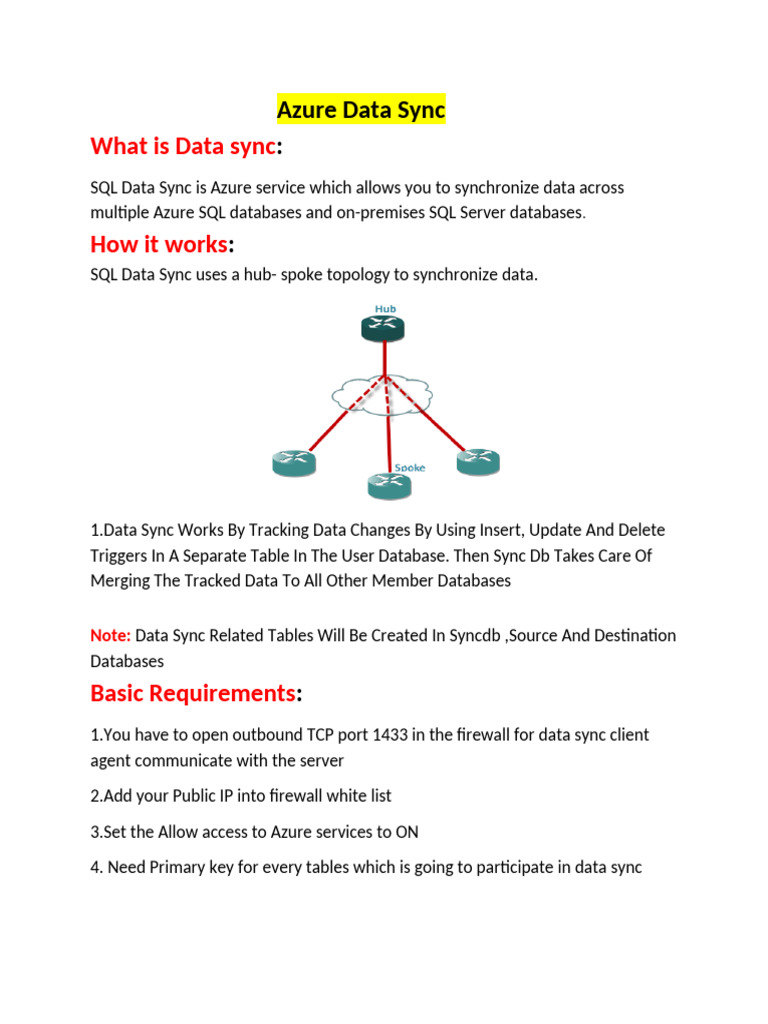 Azure Data Sync

What is Data sync:

SQL Data Sync is Azure service which allows you to synchronize data across multiple Azure SQL databases and on-premises SQL Server databases.

How it works:

SQL Data Sync uses a hub- spoke topology to synchronize data.

Hub

Spoke

1.Data Sync Works By Tracking Data Changes By Using Insert, Update And Delete Triggers In A Separate Table In The User Database. Then Sync Db Takes Care Of Merging The Tracked Data To All Other Member Databases

Note: Data Sync Related Tables Will Be Created In Syncdb ,Source And Destination Databases

Basic Requirements:

1.You have to open outbound TCP port 1433 in the firewall for data sync client agent communicate with the server

2.Add your Public IP into firewall white list

3.Set the Allow access to Azure services to ON

4. Need Primary key for every tables which is going to participate in data sync