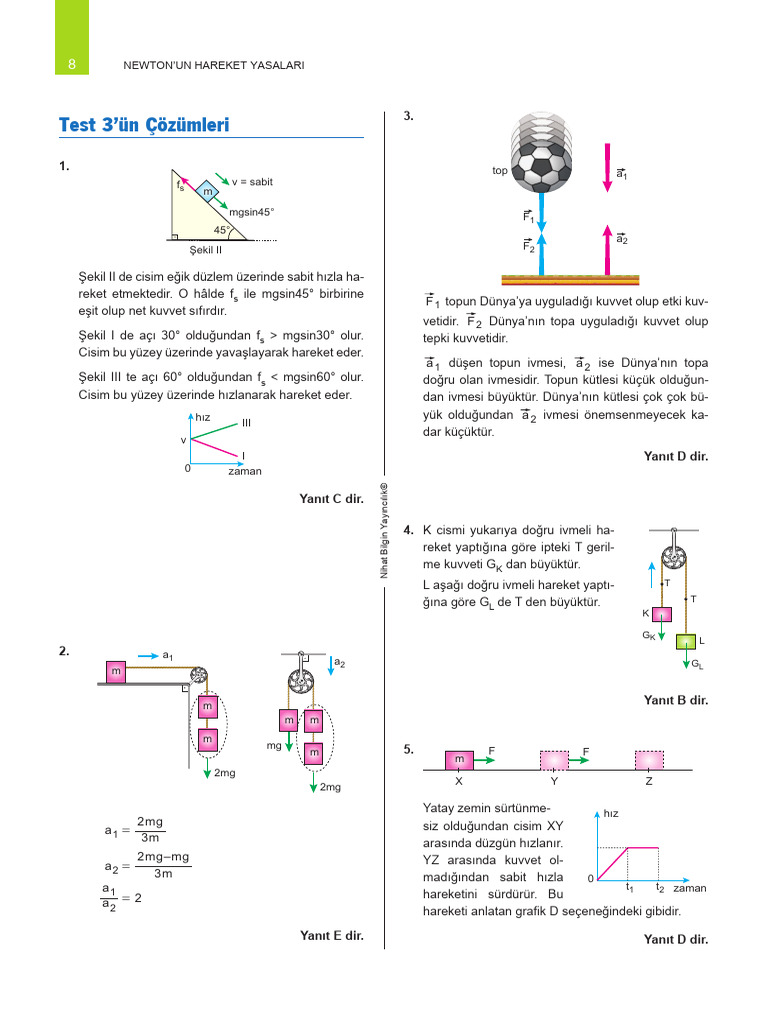 8 NEWTON'UN HAREKET YASALARI

Test 3'ün Çözümleri

1.

$f_s$ m v = sabit mgsin45° 45° Şekil II

Şekil II de cisim eğik düzlem üzerinde sabit hızla hareket etmektedir. O hâlde $f_s$ ile mgsin45° birbirine eşit olup net kuvvet sıfırdır.

Şekil I de açı 30° olduğundan $f_s$ > mgsin30° olur. Cisim bu yüzey üzerinde yavaşlayarak hareket eder.

Şekil III te açı 60° olduğundan $f_s$ < mgsin60° olur. Cisim bu yüzey üzerinde hızlanarak hareket eder.

hız III v I 0 zaman

Yanıt C dir.

2.

m $a_1$ m m 2mg

$a_2$ m m m mg 2mg

$a_1 = \frac{2mg}{3m}$

$a_2 = \frac{2mg-mg}{3m}$

$\frac{a_1}{a_2} = 2$

Yanıt E dir.

Nihat Bilgin Yayıncılık©

3.

top $\vec{a}_1$ $\vec{F}_1$ $\vec{F}_2$ $\vec{a}_2$

$\vec{F}_1$ topun Dünya'ya uyguladığı kuvvet olup etki kuvvetidir. $\vec{F}_2$ Dünya'nın topa uyguladığı kuvvet olup tepki kuvvetidir.

$\vec{a}_1$ düşen topun ivmesi, $\vec{a}_2$ ise Dünya'nın topa doğru olan ivmesidir. Topun kütlesi küçük olduğundan ivmesi büyüktür. Dünya'nın kütlesi çok çok büyük olduğundan $\vec{a}_2$ ivmesi önemsenmeyecek kadar küçüktür.

Yanıt D dir.

4. K cismi yukarıya doğru ivmeli hareket yaptığına göre ipteki T gerilme kuvveti $G_K$ dan büyüktür.

L aşağı doğru ivmeli hareket yaptığına göre $G_L$ de T den büyüktür.

T T K $G_K$ L $G_L$

Yanıt B dir.

5.

m F F X Y Z

Yatay zemin sürtünmesiz olduğundan cisim XY arasında düzgün hızlanır. YZ arasında kuvvet olmadığından sabit hızla hareketini sürdürür. Bu hareketi anlatan grafik D seçeneğindeki gibidir.

hız 0 $t_1$ $t_2$ zaman

Yanıt D dir.