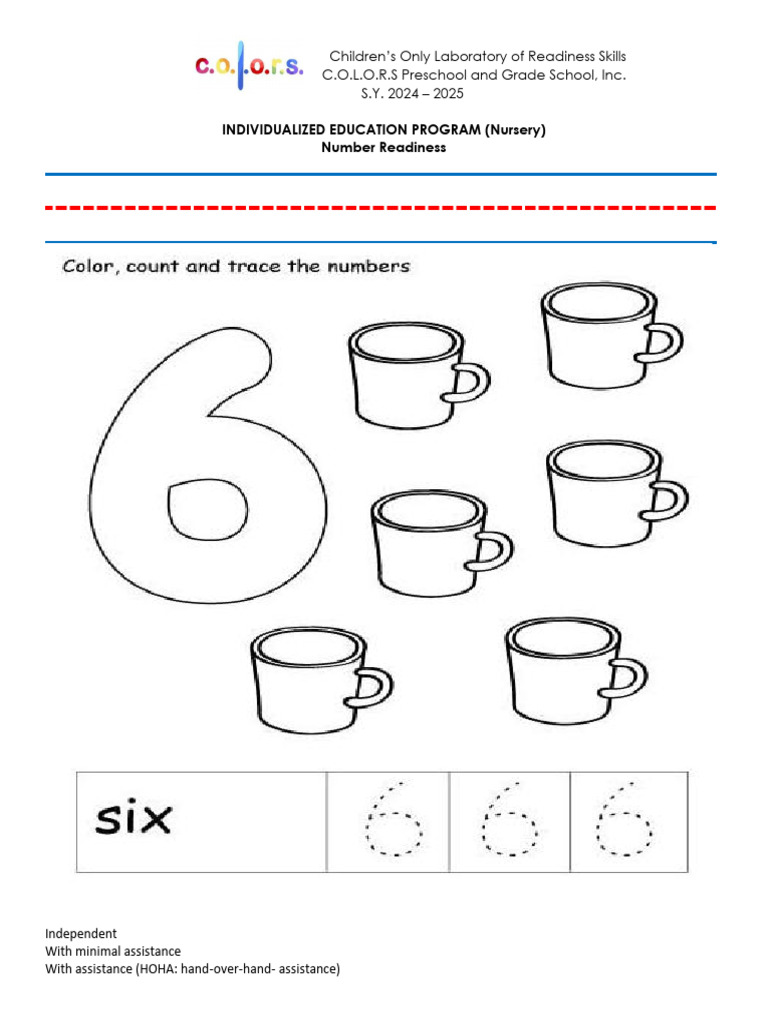 c.o.l.o.r.s.

Children's Only Laboratory of Readiness Skills
C.O.L.O.R.S Preschool and Grade School, Inc.
S.Y. 2024 – 2025

INDIVIDUALIZED EDUCATION PROGRAM (Nursery)
Number Readiness

Color, count and trace the numbers

6

| six | 6 | 6 | 6 |
|---|---|---|---|

Independent
With minimal assistance
With assistance (HOHA: hand-over-hand- assistance)