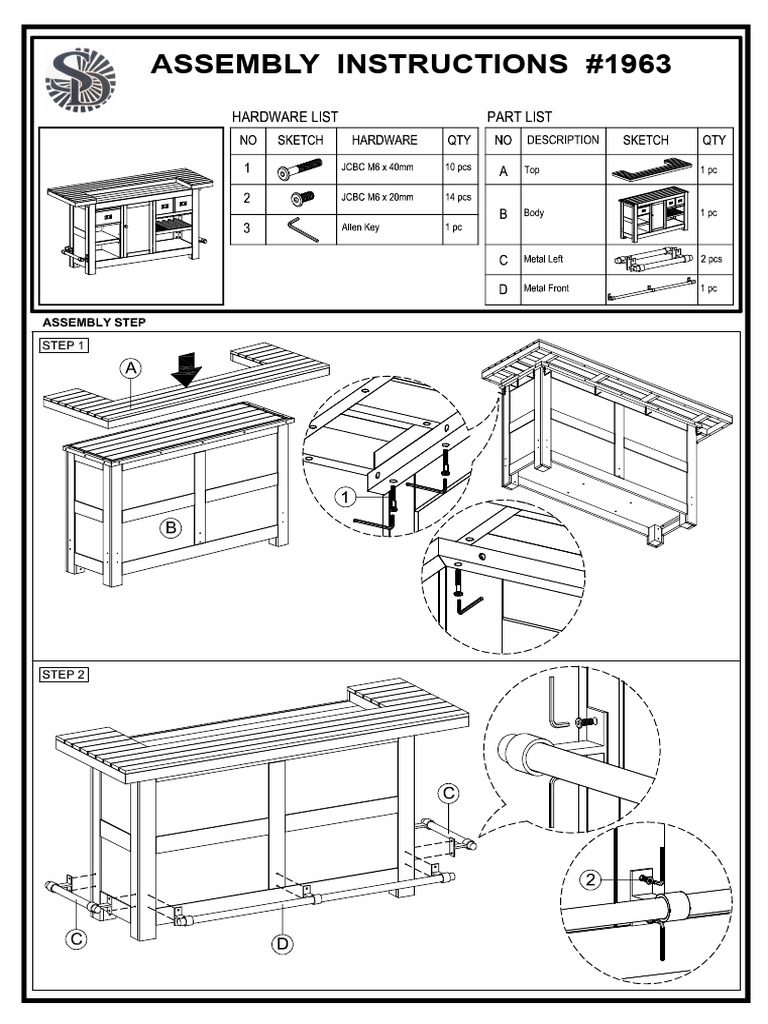 ASSEMBLY INSTRUCTIONS #1963

HARDWARE LIST

| NO | SKETCH | HARDWARE | QTY |
|---|---|---|---|
| 1 | | JCBC M6 x 40mm | 10 pcs |
| 2 | | JCBC M6 x 20mm | 14 pcs |
| 3 | | Allen Key | 1 pc |

PART LIST

| NO | DESCRIPTION | SKETCH | QTY |
|---|---|---|---|
| A | Top | | 1 pc |
| B | Body | | 1 pc |
| C | Metal Left | | 2 pcs |
| D | Metal Front | | 1 pc |

ASSEMBLY STEP

STEP 1

A

B

1

STEP 2

C

C

D

2