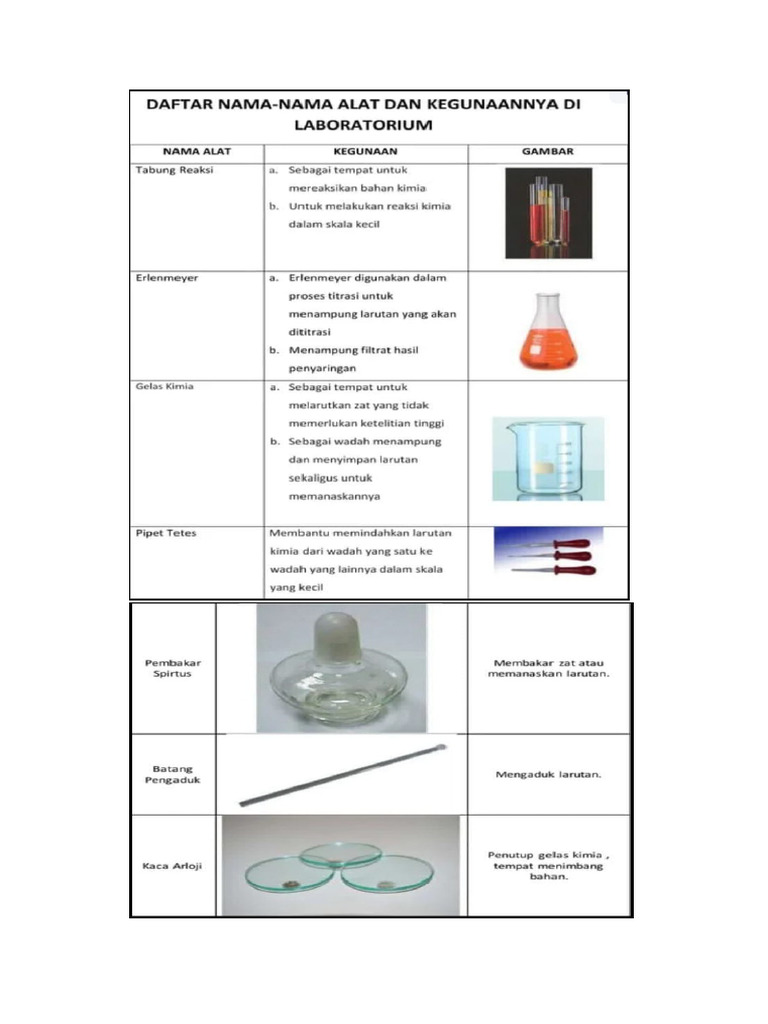 DAFTAR NAMA-NAMA ALAT DAN KEGUNAANNYA DI LABORATORIUM

| NAMA ALAT | KEGUNAAN | GAMBAR |
|---|---|---|
| Tabung Reaksi | a. Sebagai tempat untuk mereaksikan bahan kimia b. Untuk melakukan reaksi kimia dalam skala kecil | |
| Erlenmeyer | a. Erlenmeyer digunakan dalam proses titrasi untuk menampung larutan yang akan dititrasi b. Menampung filtrat hasil penyaringan | |
| Gelas Kimia | a. Sebagai tempat untuk melarutkan zat yang tidak memerlukan ketelitian tinggi b. Sebagai wadah menampung dan menyimpan larutan sekaligus untuk memanaskannya | |
| Pipet Tetes | Membantu memindahkan larutan kimia dari wadah yang satu ke wadah yang lainnya dalam skala yang kecil | |

| | | |
|---|---|---|
| Pembakar Spirtus | | Membakar zat atau memanaskan larutan. |
| Batang Pengaduk | | Mengaduk larutan. |
| Kaca Arloji | | Penutup gelas kimia , tempat menimbang bahan. |