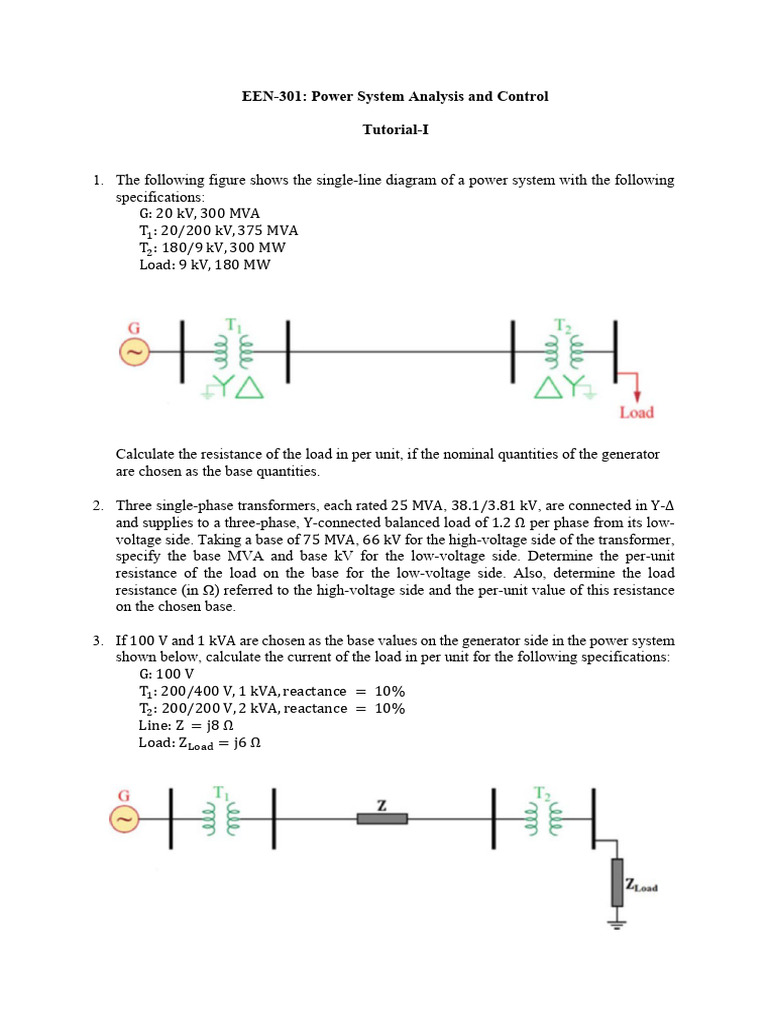 EEN-301: Power System Analysis and Control

Tutorial-I

1. The following figure shows the single-line diagram of a power system with the following specifications:
G: 20 kV, 300 MVA
$T_1$: 20/200 kV, 375 MVA
$T_2$: 180/9 kV, 300 MW
Load: 9 kV, 180 MW

G
$T_1$
$T_2$
Load

Calculate the resistance of the load in per unit, if the nominal quantities of the generator are chosen as the base quantities.

2. Three single-phase transformers, each rated 25 MVA, 38.1/3.81 kV, are connected in Y-Δ and supplies to a three-phase, Y-connected balanced load of 1.2 Ω per phase from its low-voltage side. Taking a base of 75 MVA, 66 kV for the high-voltage side of the transformer, specify the base MVA and base kV for the low-voltage side. Determine the per-unit resistance of the load on the base for the low-voltage side. Also, determine the load resistance (in Ω) referred to the high-voltage side and the per-unit value of this resistance on the chosen base.

3. If 100 V and 1 kVA are chosen as the base values on the generator side in the power system shown below, calculate the current of the load in per unit for the following specifications:
G: 100 V
$T_1$: 200/400 V, 1 kVA, reactance = 10%
$T_2$: 200/200 V, 2 kVA, reactance = 10%
Line: Z = j8 Ω
Load: $Z_{Load}$ = j6 Ω

G
$T_1$
Z
$T_2$
$Z_{Load}$