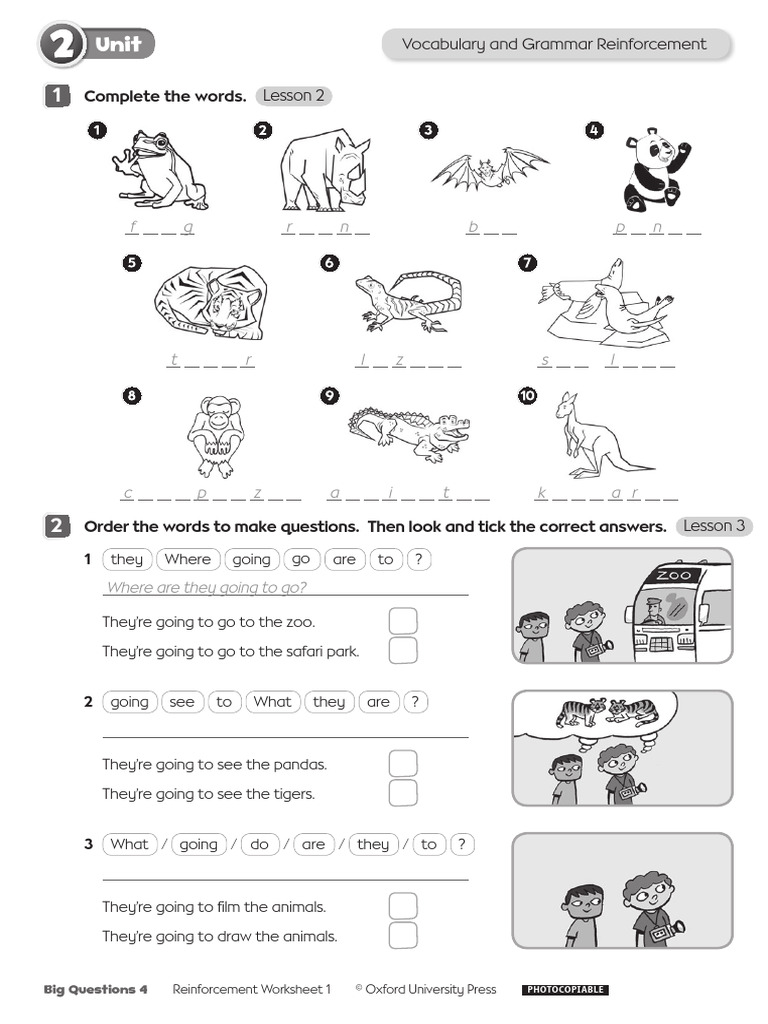 2 Unit

Vocabulary and Grammar Reinforcement

1 Complete the words. Lesson 2

1 f _ _ g
2 r _ _ n _
3 b _ _
4 p _ n _ _
5 t _ _ _ r
6 l _ z _ _ _
7 s _ _ l _ _ _
8 c _ _ _ p _ _ z _ _
9 a _ _ i _ _ t _ _
10 k _ _ _ a r _ _

2 Order the words to make questions. Then look and tick the correct answers. Lesson 3

1 they Where going go are to ?
Where are they going to go?
They're going to go to the zoo.
They're going to go to the safari park.

ZOO

2 going see to What they are ?
They're going to see the pandas.
They're going to see the tigers.

3 What / going / do / are / they / to / ?
They're going to film the animals.
They're going to draw the animals.

Big Questions 4 Reinforcement Worksheet 1 © Oxford University Press PHOTOCOPIABLE