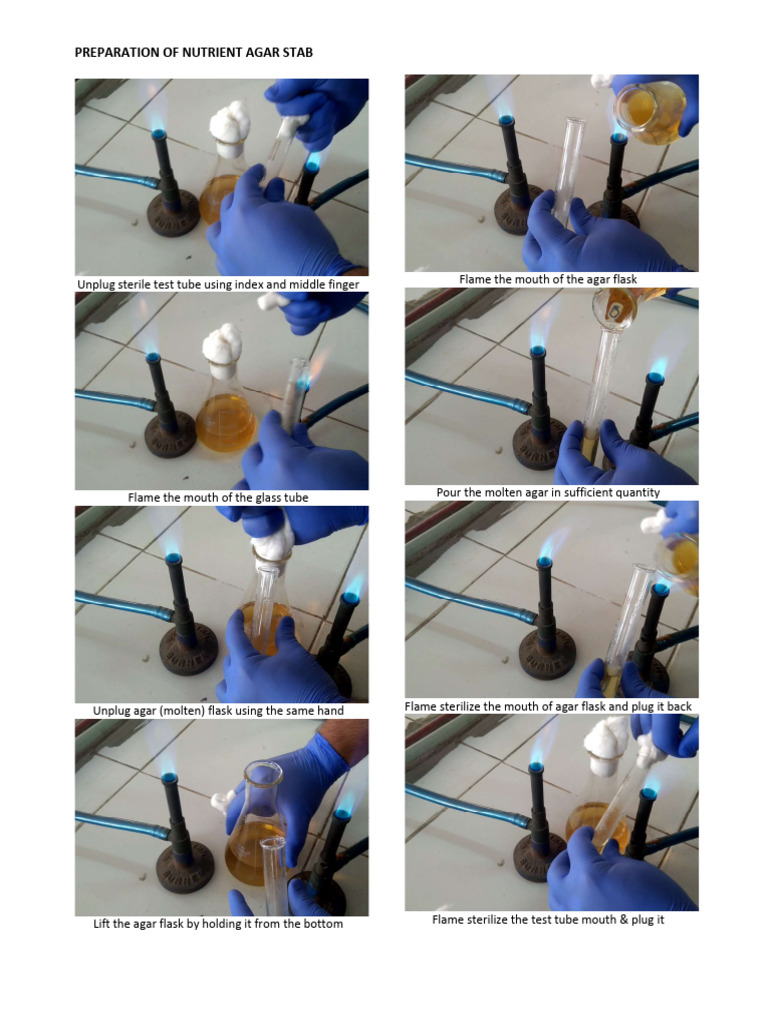 PREPARATION OF NUTRIENT AGAR STAB

Unplug sterile test tube using index and middle finger

Flame the mouth of the glass tube

Unplug agar (molten) flask using the same hand

Lift the agar flask by holding it from the bottom

Flame the mouth of the agar flask

Pour the molten agar in sufficient quantity

Flame sterilize the mouth of agar flask and plug it back

Flame sterilize the test tube mouth & plug it