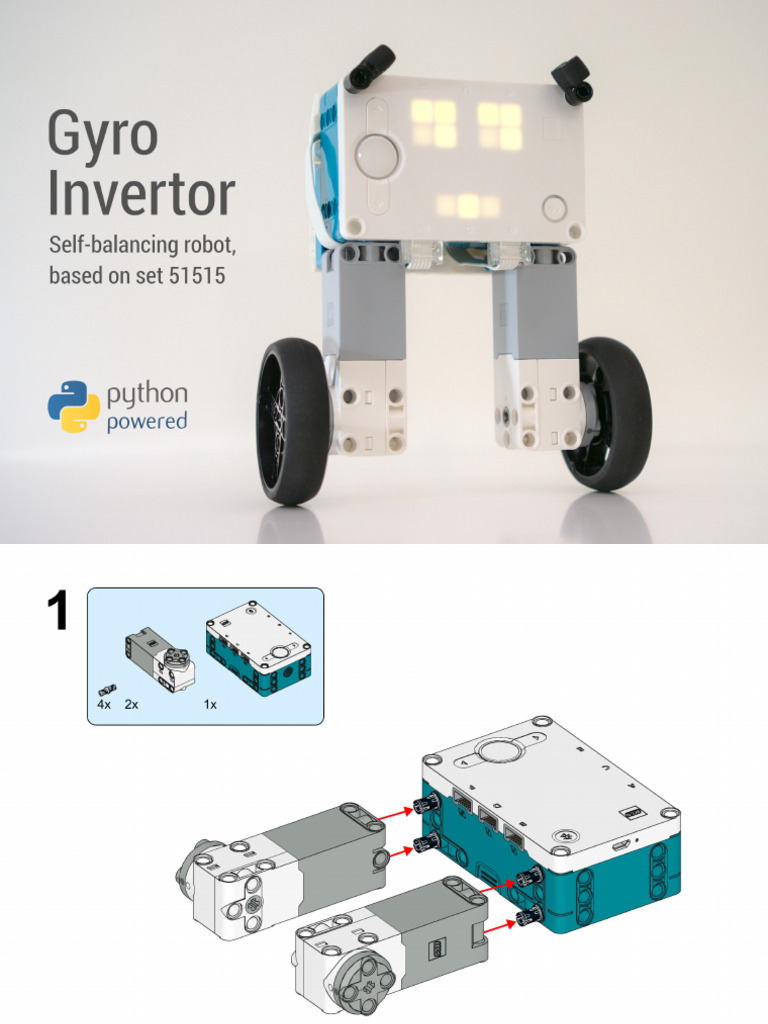 Gyro Invertor

Self-balancing robot, based on set 51515

python powered

1

4x 2x 1x